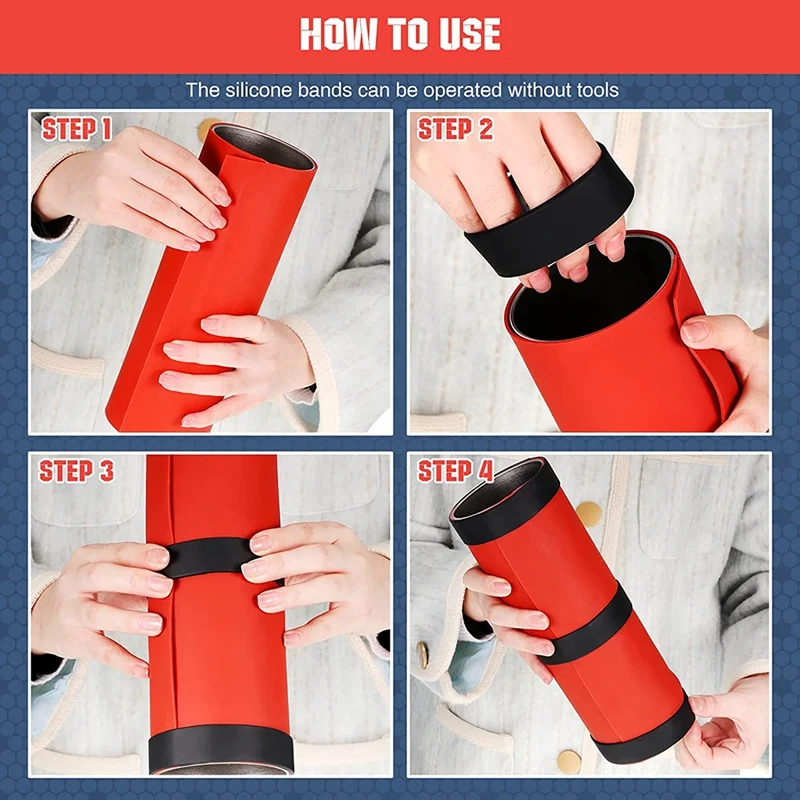 HOW TO USE

The silicone bands can be operated without tools

STEP 1

STEP 2

STEP 3

STEP 4