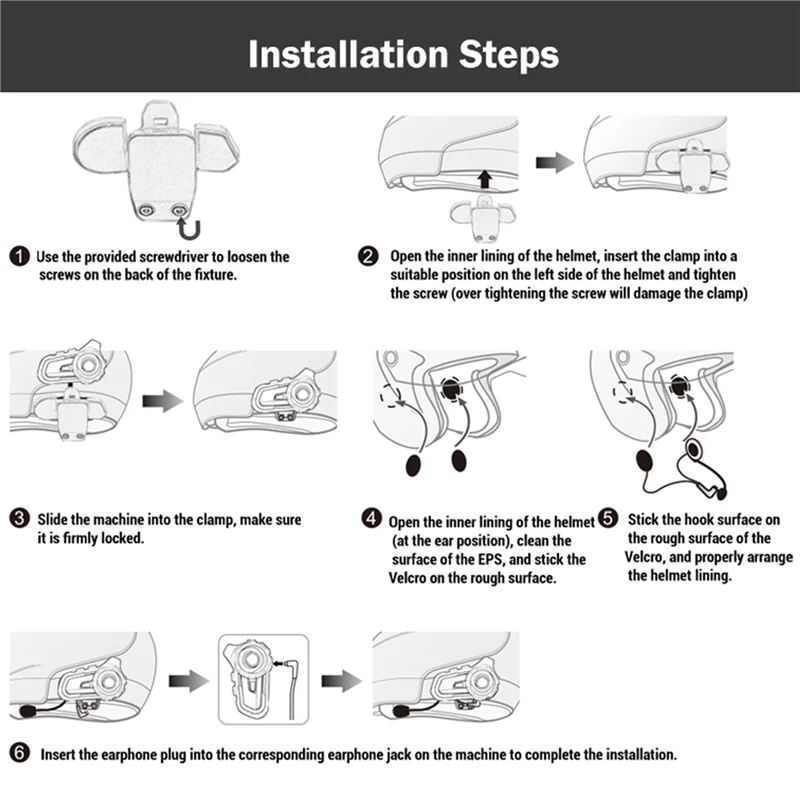 Installation Steps

1 Use the provided screwdriver to loosen the screws on the back of the fixture.

2 Open the inner lining of the helmet, insert the clamp into a suitable position on the left side of the helmet and tighten the screw (over tightening the screw will damage the clamp)

3 Slide the machine into the clamp, make sure it is firmly locked.

4 Open the inner lining of the helmet (at the ear position), clean the surface of the EPS, and stick the Velcro on the rough surface.

5 Stick the hook surface on the rough surface of the Velcro, and properly arrange the helmet lining.

6 Insert the earphone plug into the corresponding earphone jack on the machine to complete the installation.