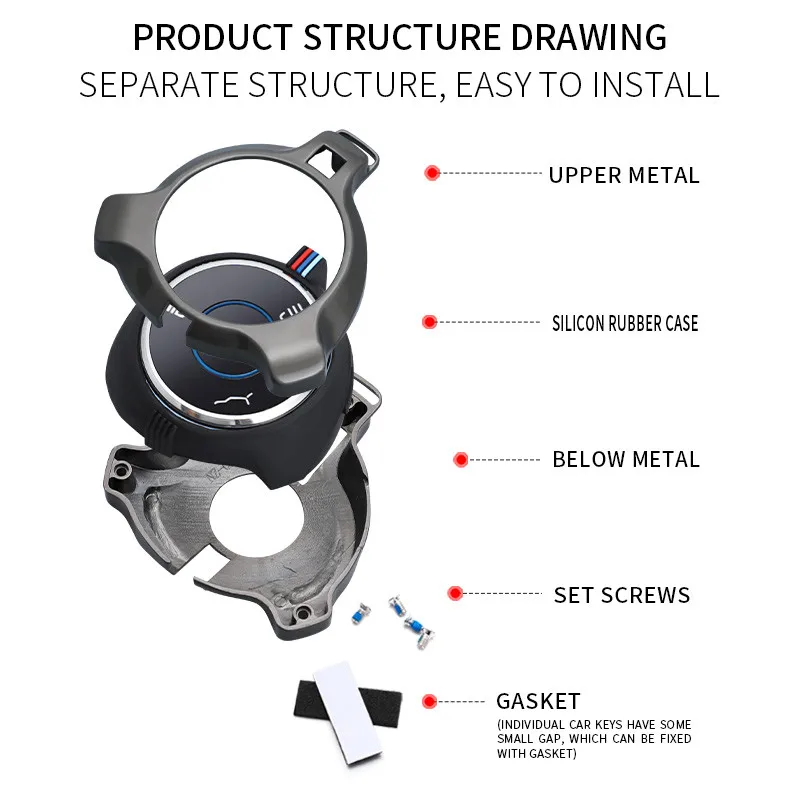 PRODUCT STRUCTURE DRAWING
SEPARATE STRUCTURE, EASY TO INSTALL

UPPER METAL

SILICON RUBBER CASE

BELOW METAL

SET SCREWS

GASKET
(INDIVIDUAL CAR KEYS HAVE SOME SMALL GAP, WHICH CAN BE FIXED WITH GASKET)