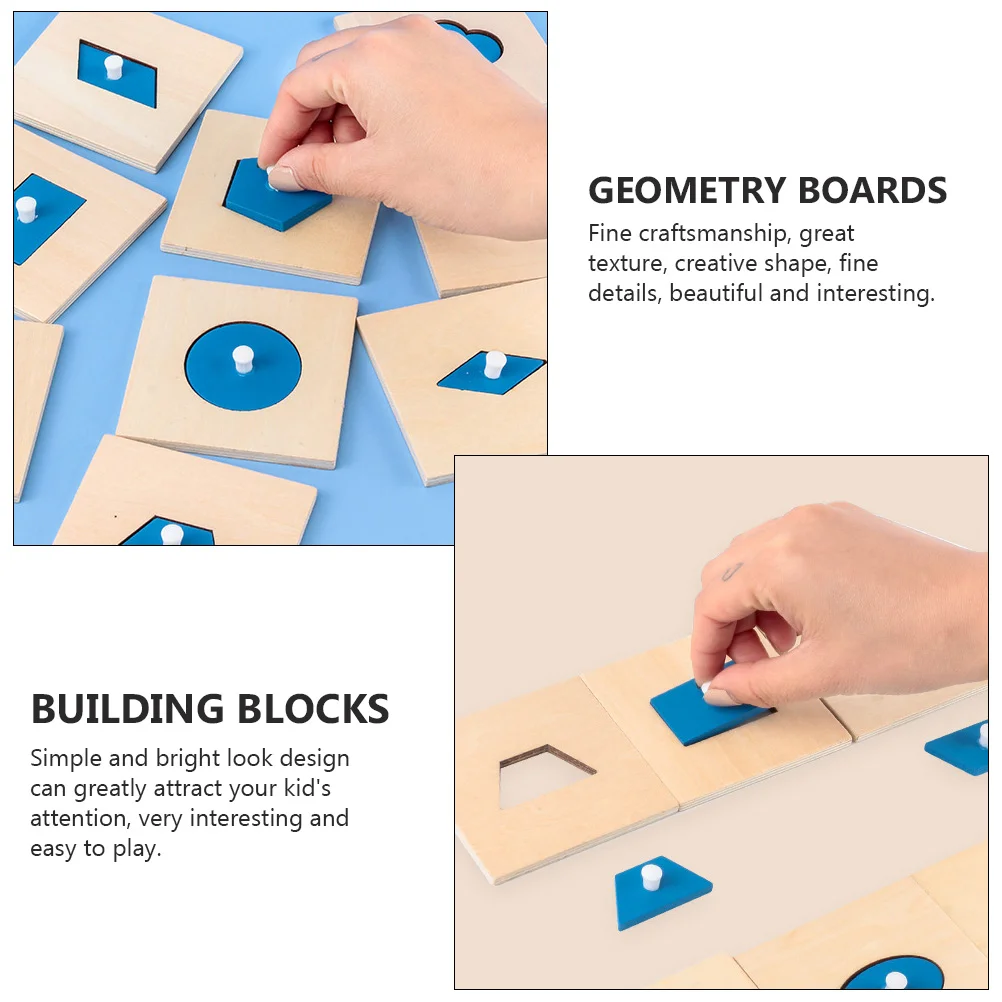 GEOMETRY BOARDS

Fine craftsmanship, great texture, creative shape, fine details, beautiful and interesting.

BUILDING BLOCKS

Simple and bright look design can greatly attract your kid's attention, very interesting and easy to play.