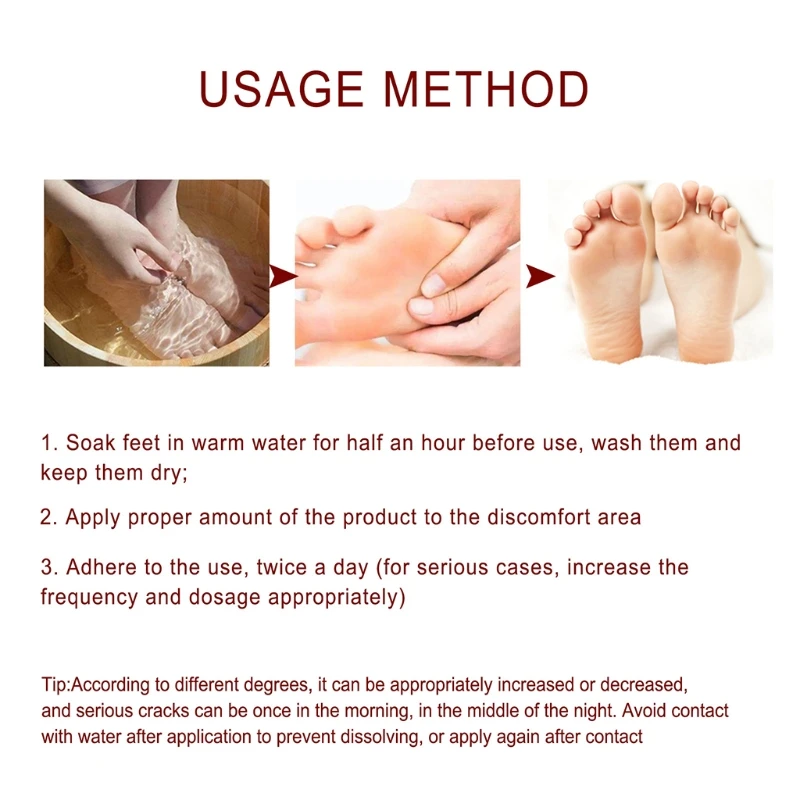 USAGE METHOD

1. Soak feet in warm water for half an hour before use, wash them and keep them dry;

2. Apply proper amount of the product to the discomfort area

3. Adhere to the use, twice a day (for serious cases, increase the frequency and dosage appropriately)

Tip:According to different degrees, it can be appropriately increased or decreased, and serious cracks can be once in the morning, in the middle of the night. Avoid contact with water after application to prevent dissolving, or apply again after contact