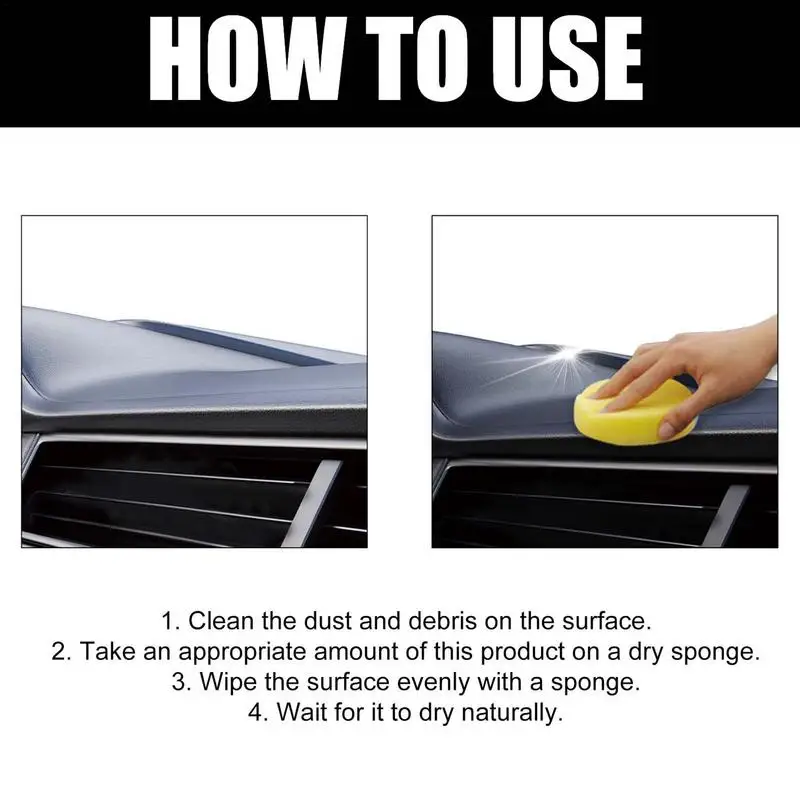 HOW TO USE

1. Clean the dust and debris on the surface.
2. Take an appropriate amount of this product on a dry sponge.
3. Wipe the surface evenly with a sponge.
4. Wait for it to dry naturally.