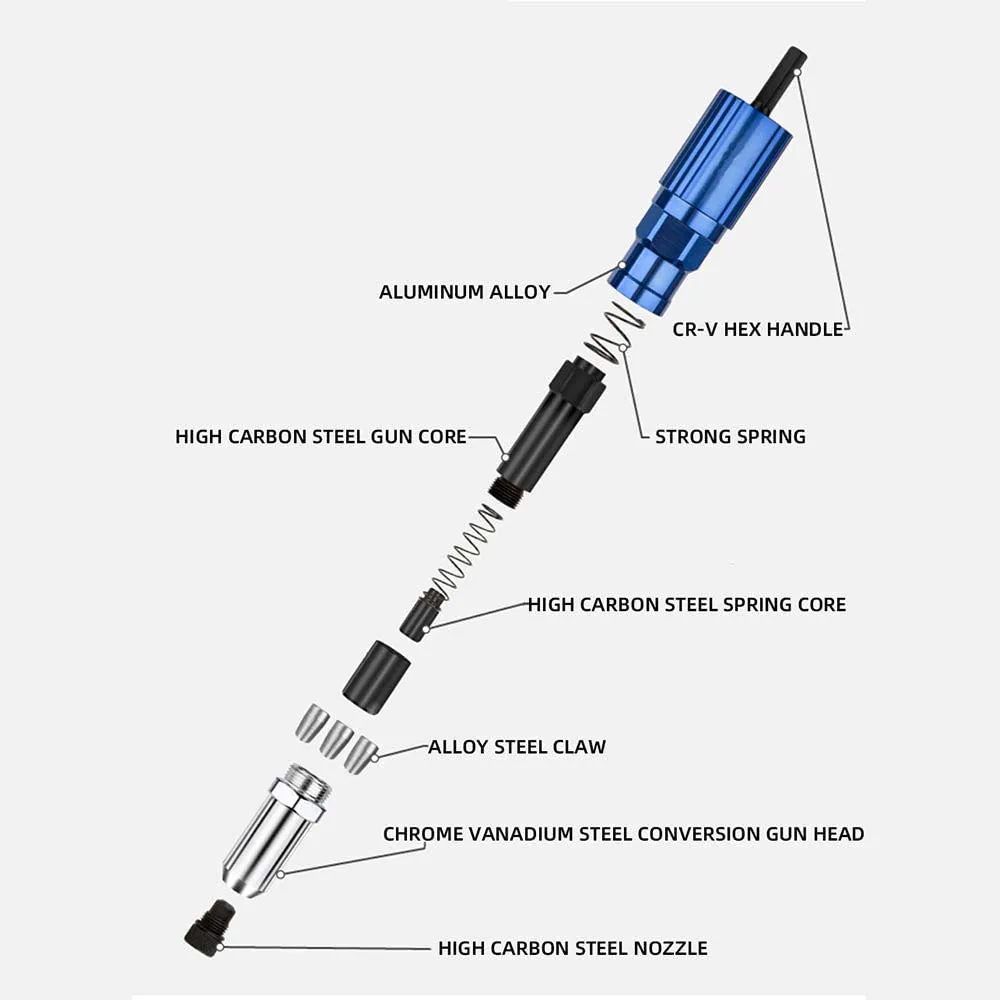 ALUMINUM ALLOY

CR-V HEX HANDLE

HIGH CARBON STEEL GUN CORE

STRONG SPRING

HIGH CARBON STEEL SPRING CORE

ALLOY STEEL CLAW

CHROME VANADIUM STEEL CONVERSION GUN HEAD

HIGH CARBON STEEL NOZZLE