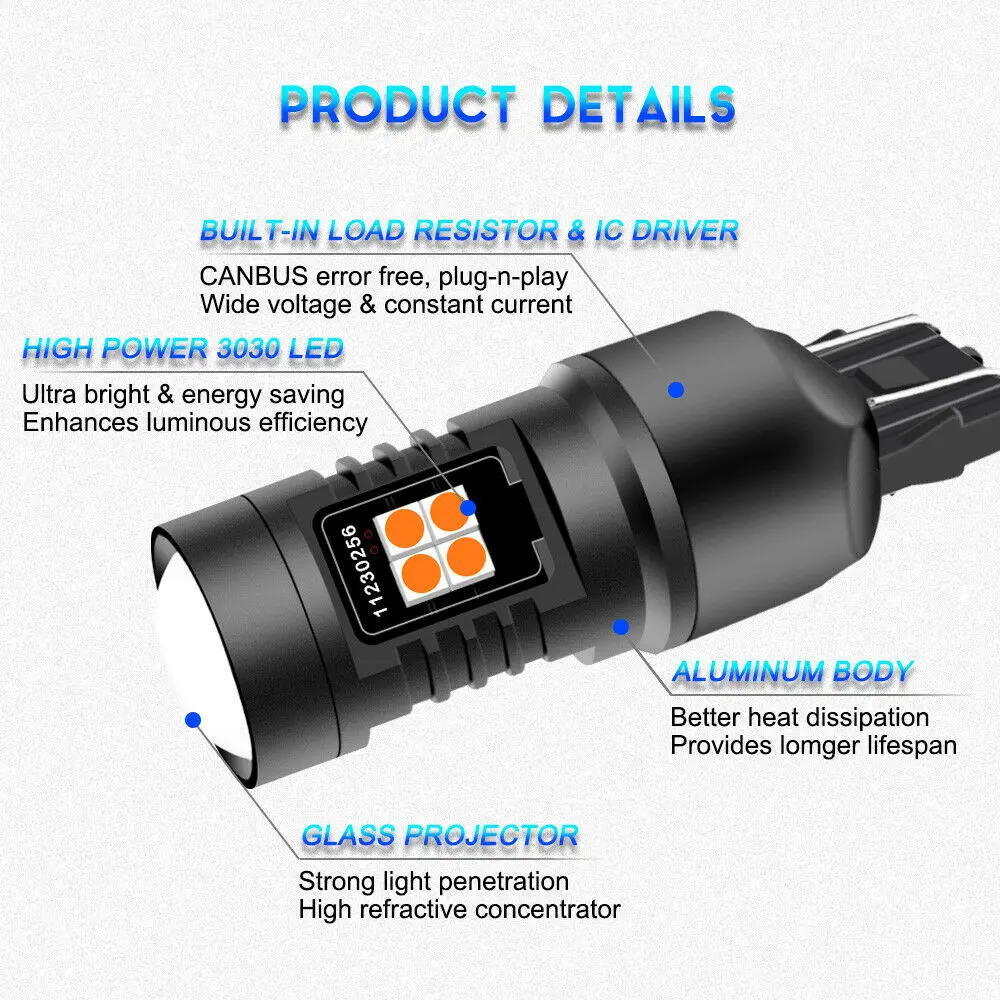 PRODUCT DETAILS

BUILT-IN LOAD RESISTOR & IC DRIVER
CANBUS error free, plug-n-play
Wide voltage & constant current

HIGH POWER 3030 LED
Ultra bright & energy saving
Enhances luminous efficiency

11230256

ALUMINUM BODY
Better heat dissipation
Provides lomger lifespan

GLASS PROJECTOR
Strong light penetration
High refractive concentrator