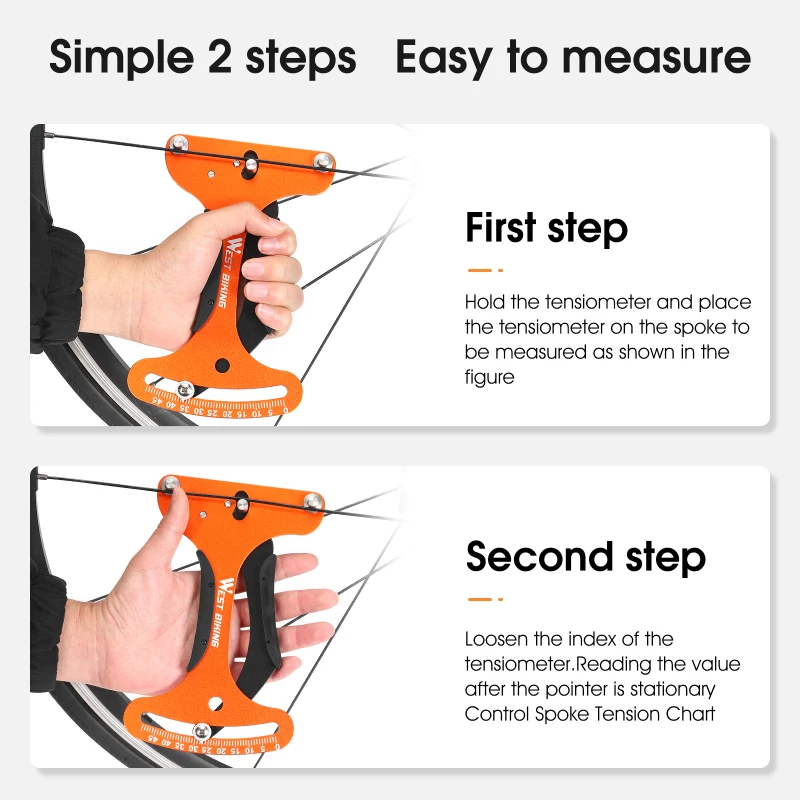 Simple 2 steps Easy to measure

WEST BIKING

45 40 35 30 25 20 15 10 5 0

First step

Hold the tensiometer and place the tensiometer on the spoke to be measured as shown in the figure

WEST BIKING

45 40 35 30 25 20 15 10 5 0

Second step

Loosen the index of the tensiometer.Reading the value after the pointer is stationary Control Spoke Tension Chart