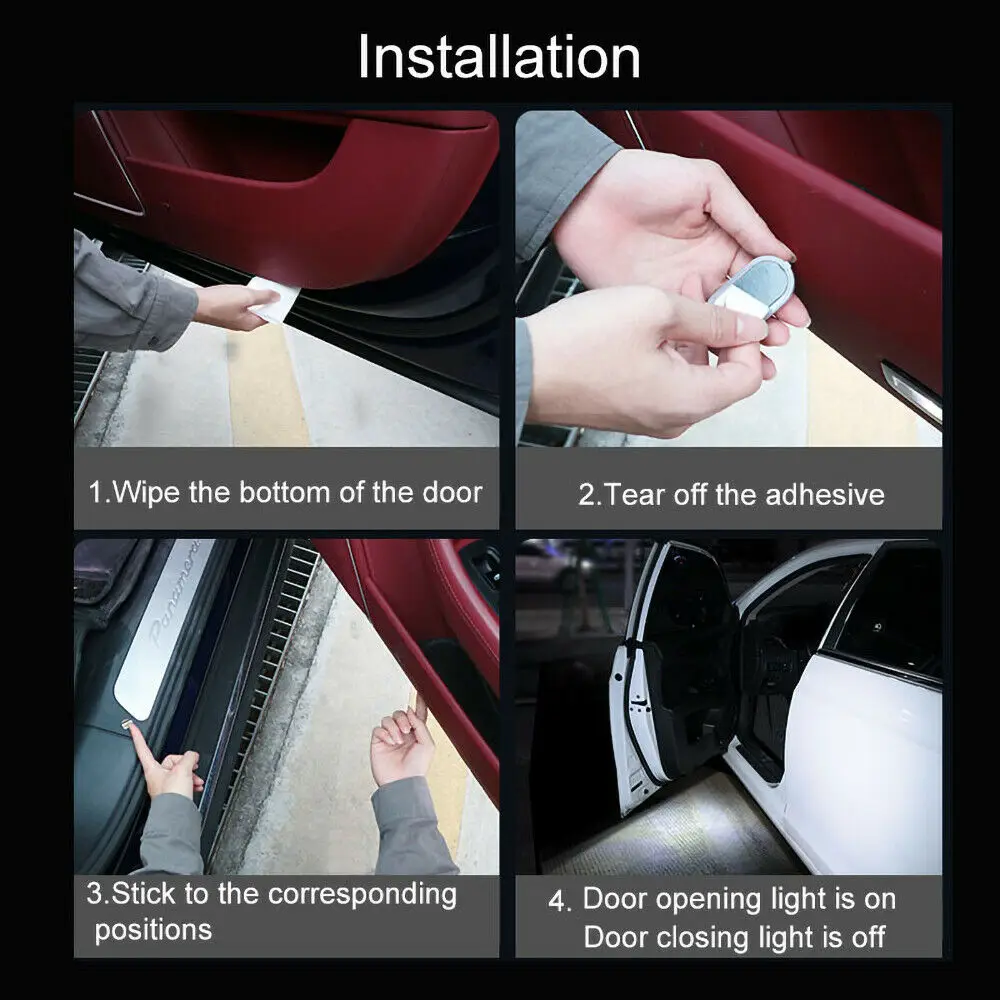 Installation

1.Wipe the bottom of the door

2.Tear off the adhesive

Panamera

3.Stick to the corresponding positions

4. Door opening light is on
Door closing light is off