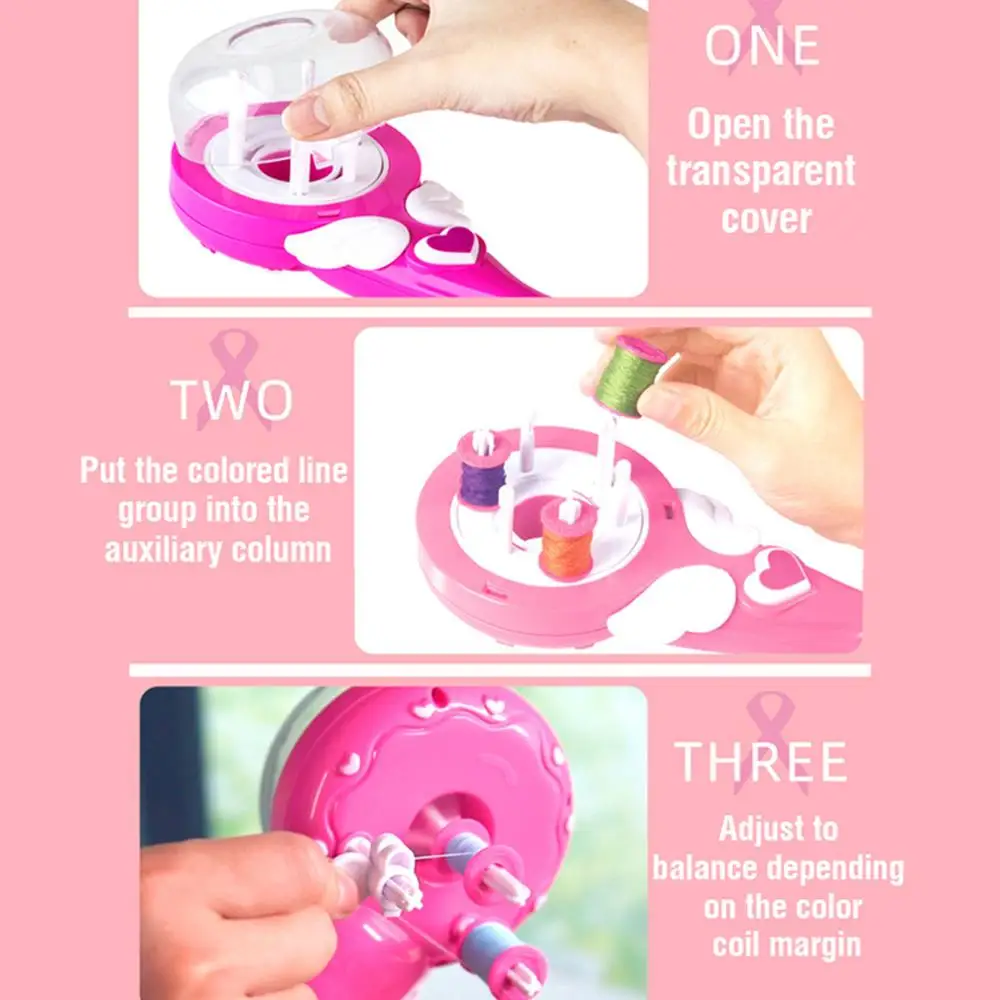 ONE

Open the transparent cover

TWO

Put the colored line group into the auxiliary column

THREE

Adjust to balance depending on the color coil margin