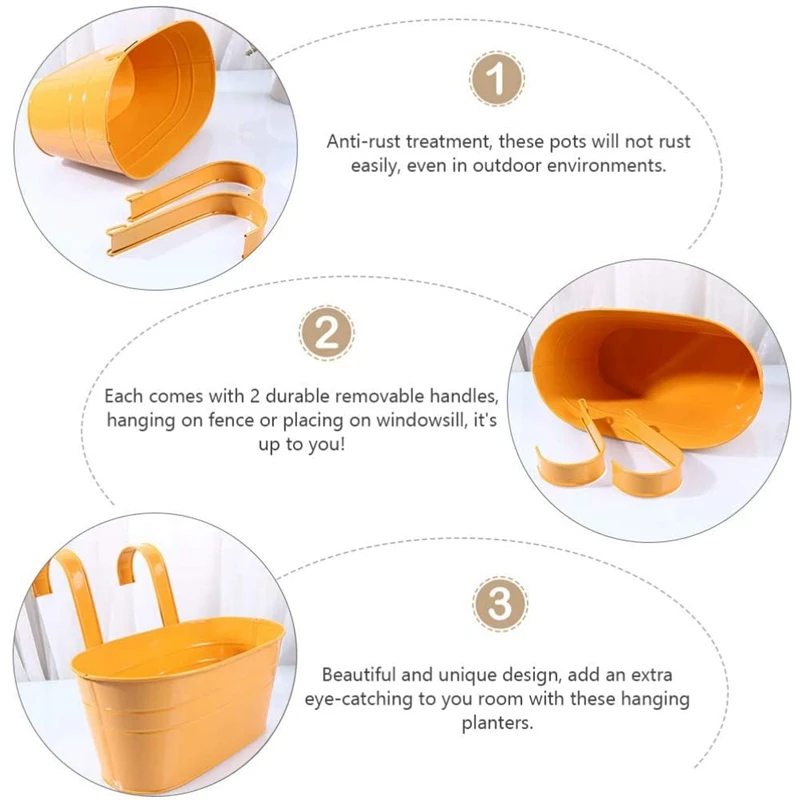 1

Anti-rust treatment, these pots will not rust easily, even in outdoor environments.

2

Each comes with 2 durable removable handles, hanging on fence or placing on windowsill, it's up to you!

3

Beautiful and unique design, add an extra eye-catching to you room with these hanging planters.