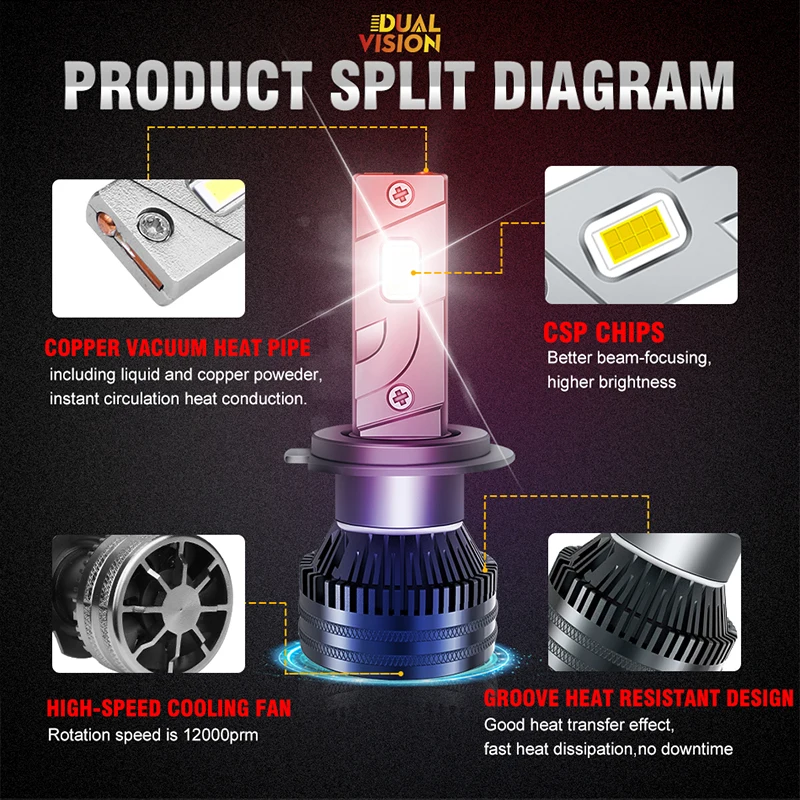 DUAL VISION

PRODUCT SPLIT DIAGRAM

COPPER VACUUM HEAT PIPE
including liquid and copper poweder, instant circulation heat conduction.

CSP CHIPS
Better beam-focusing, higher brightness

HIGH-SPEED COOLING FAN
Rotation speed is 12000prm

GROOVE HEAT RESISTANT DESIGN
Good heat transfer effect, fast heat dissipation,no downtime