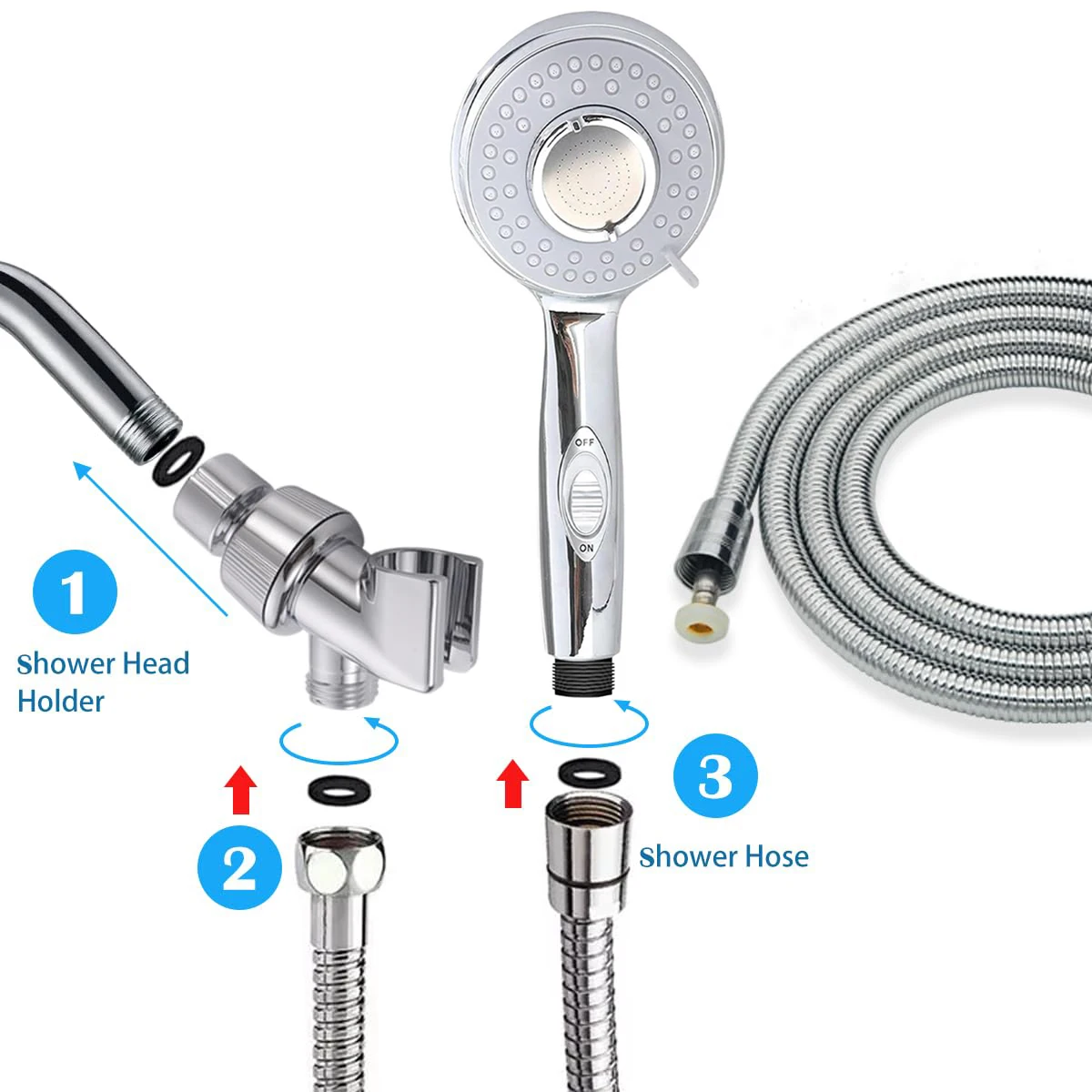 OFF

ON

1

Shower Head Holder

2

3

Shower Hose