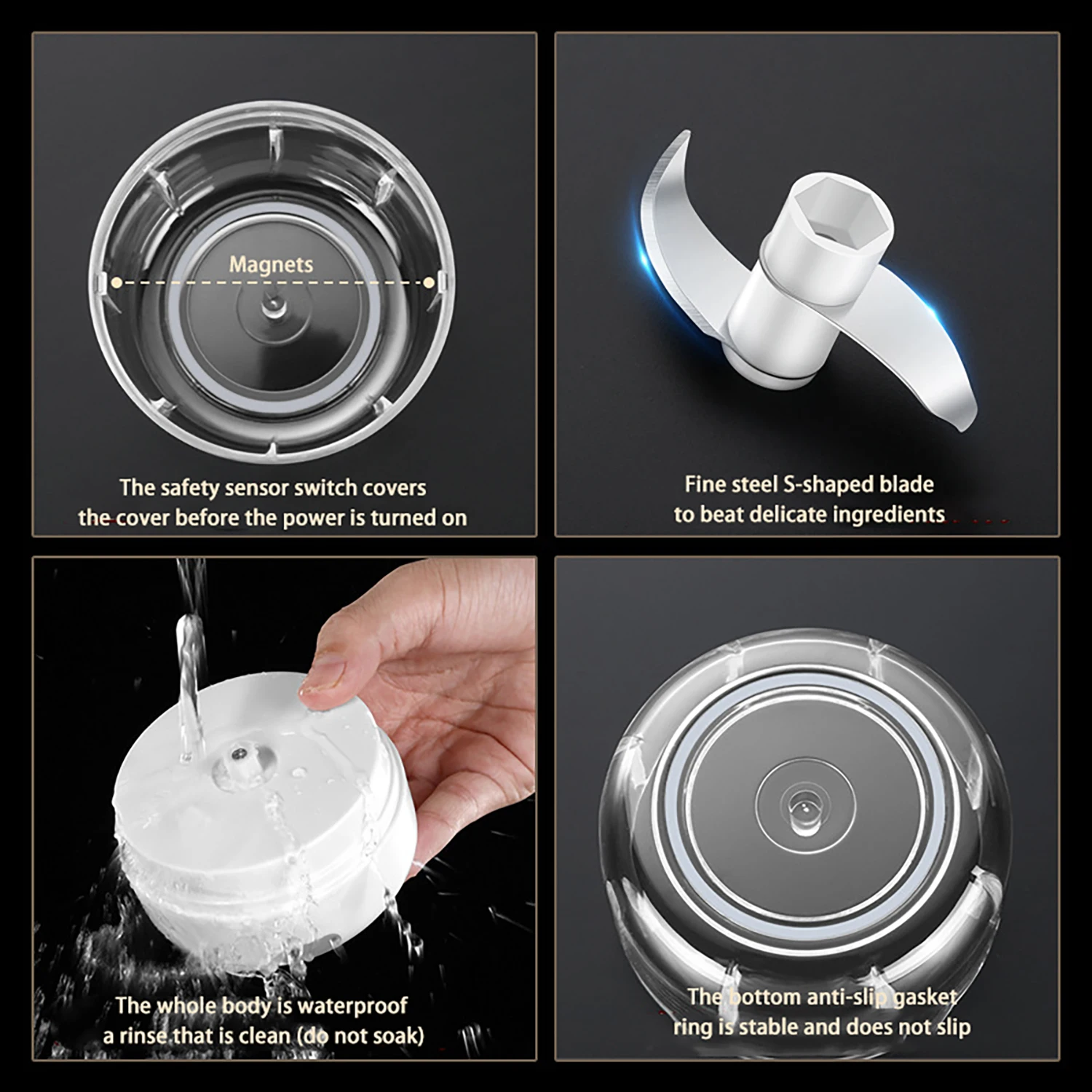 Magnets

The safety sensor switch covers the cover before the power is turned on

Fine steel S-shaped blade to beat delicate ingredients

The whole body is waterproof a rinse that is clean (do not soak)

The bottom anti-slip gasket ring is stable and does not slip