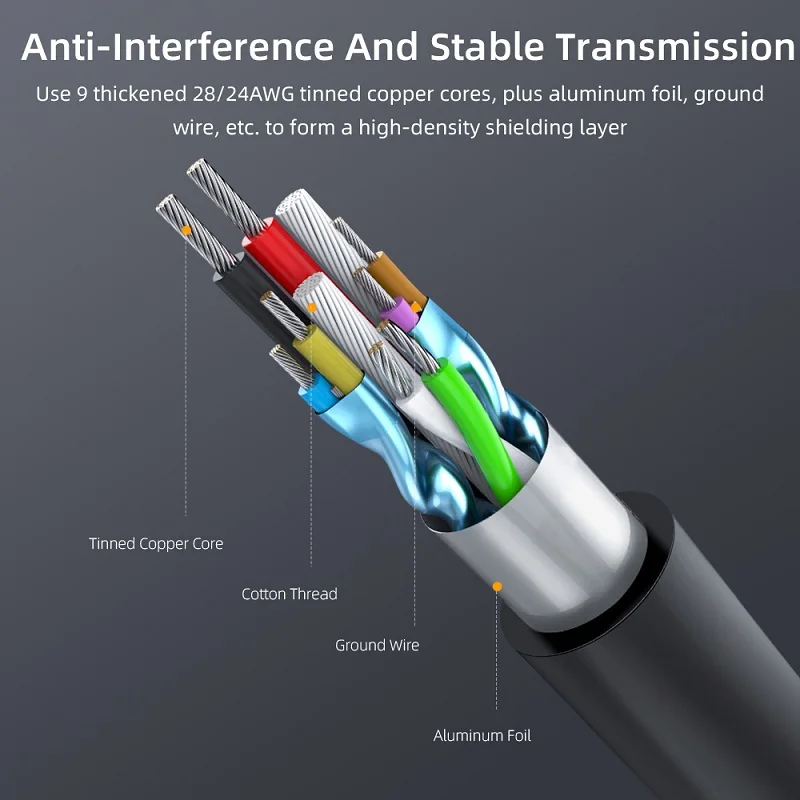 Anti-Interference And Stable Transmission

Use 9 thickened 28/24AWG tinned copper cores, plus aluminum foil, ground wire, etc. to form a high-density shielding layer

Tinned Copper Core

Cotton Thread

Ground Wire

Aluminum Foil