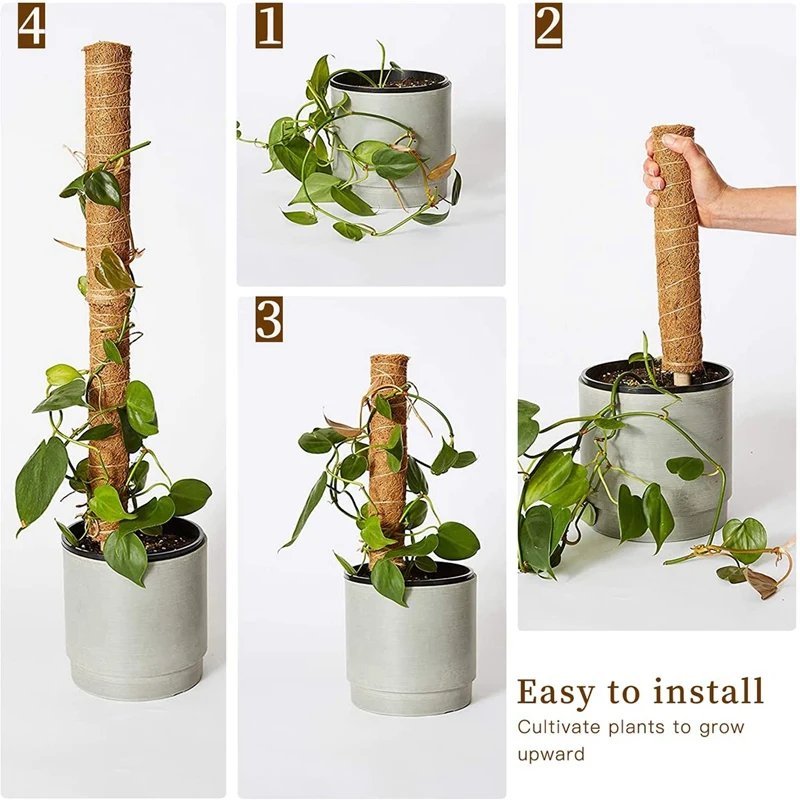 4

1

2

3

Easy to install

Cultivate plants to grow upward