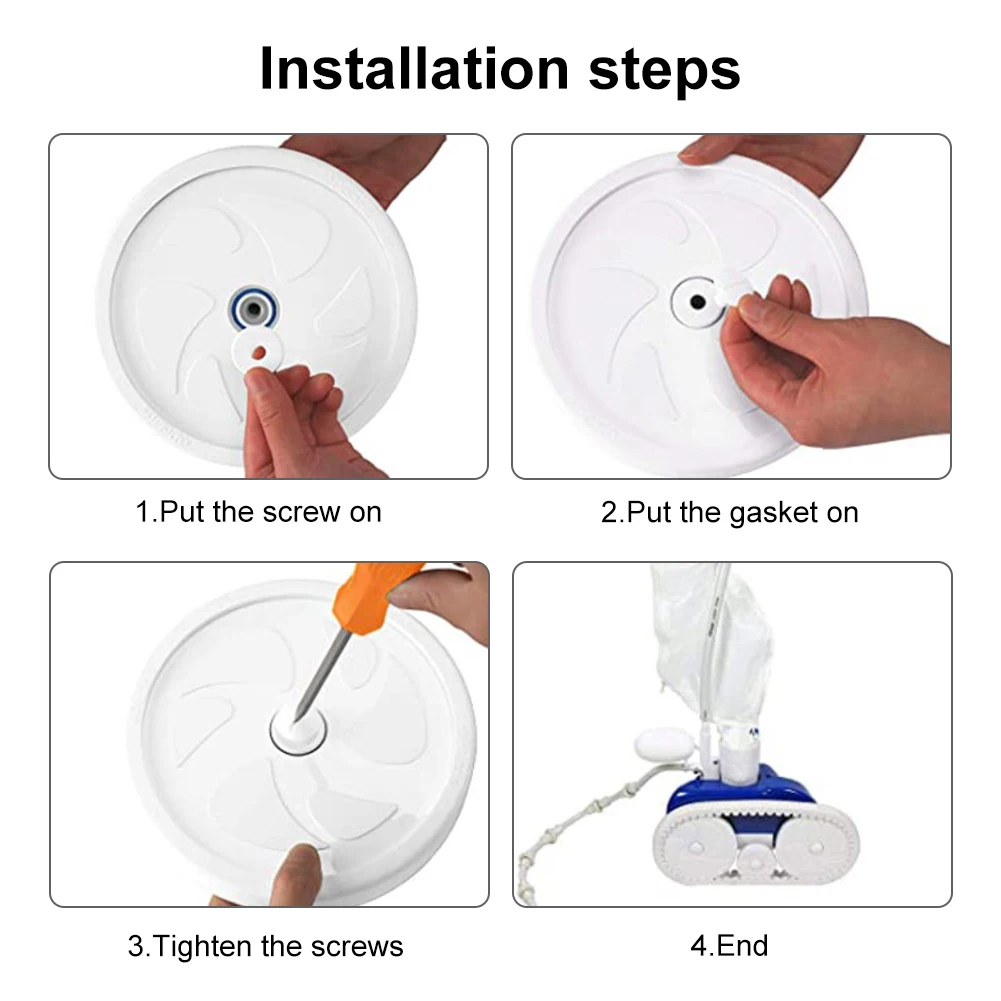 Installation steps

1.Put the screw on

2.Put the gasket on

3.Tighten the screws

4.End