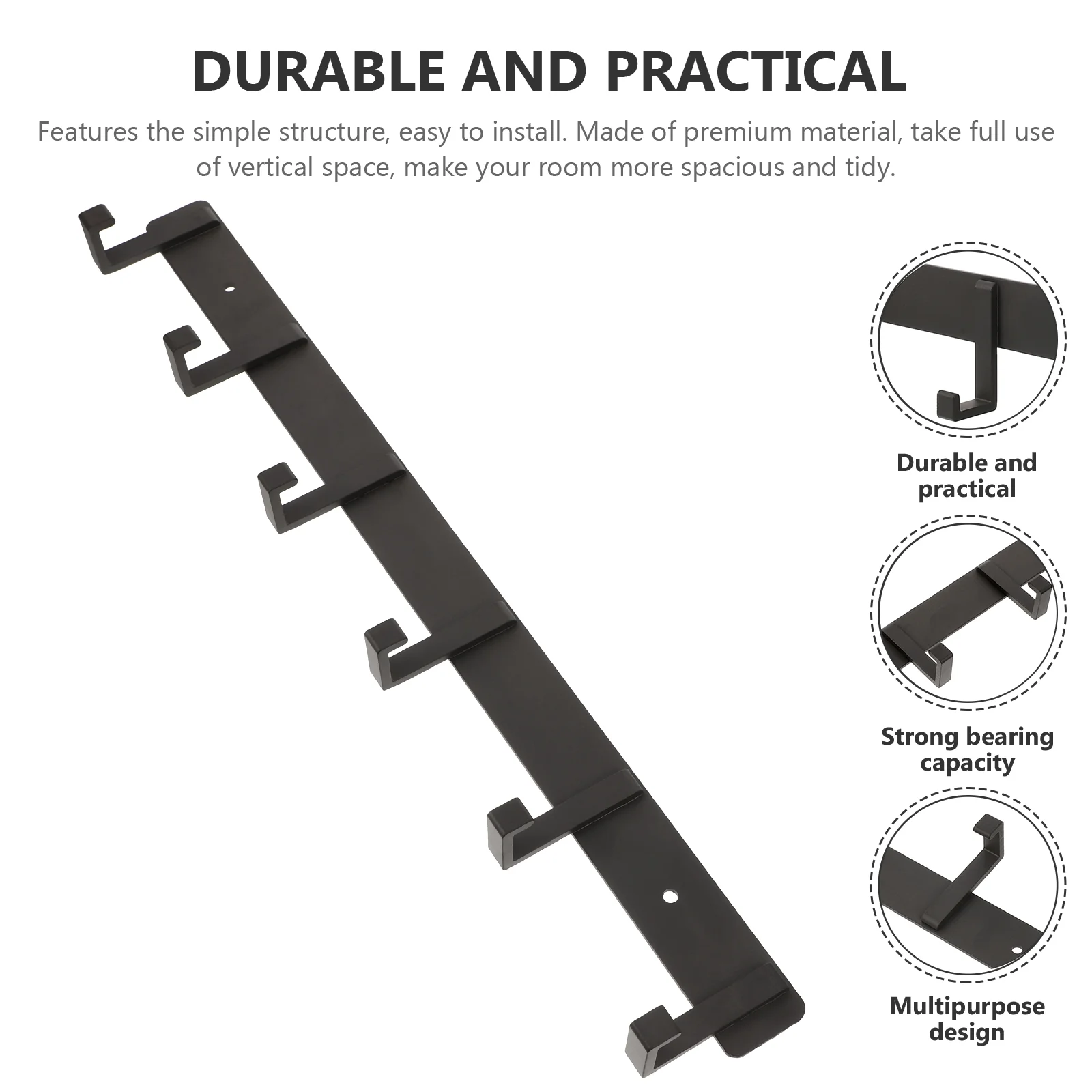 DURABLE AND PRACTICAL

Features the simple structure, easy to install. Made of premium material, take full use of vertical space, make your room more spacious and tidy.

Durable and practical

Strong bearing capacity

Multipurpose design