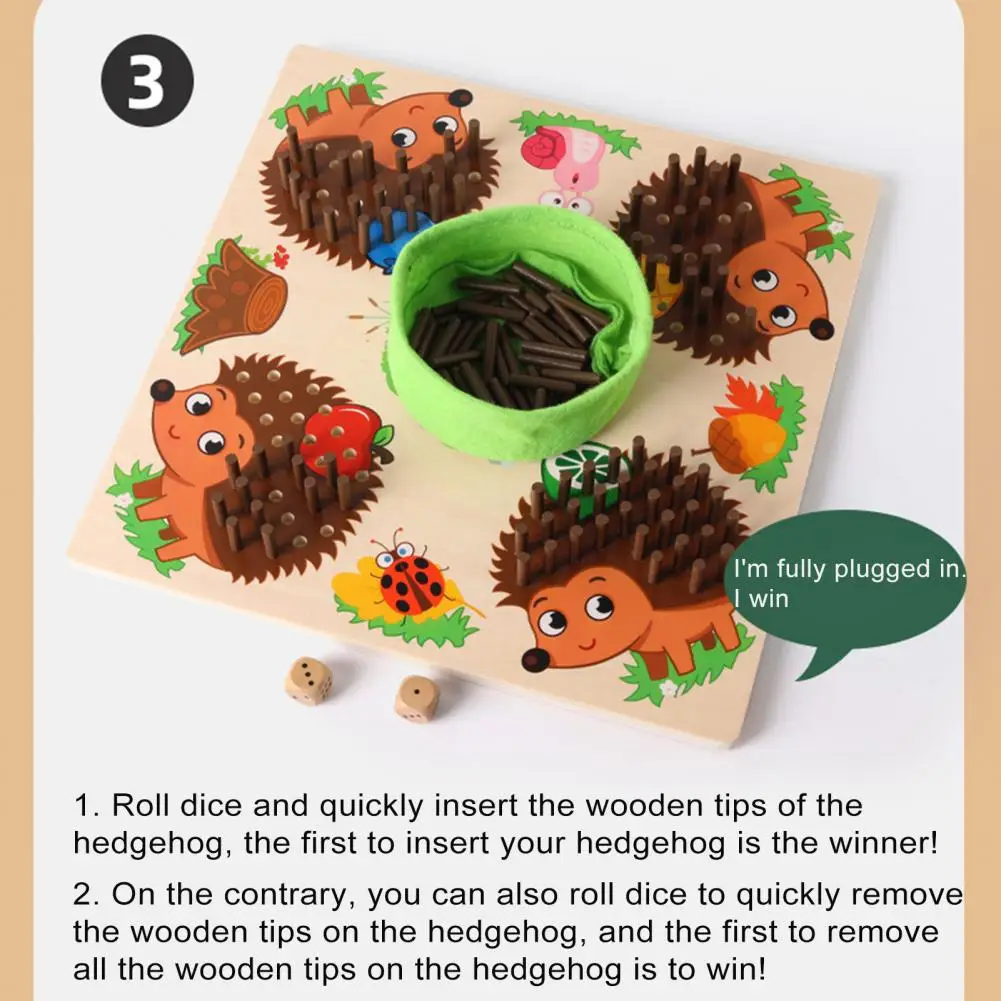 3

I'm fully plugged in. I win

1. Roll dice and quickly insert the wooden tips of the hedgehog, the first to insert your hedgehog is the winner!

2. On the contrary, you can also roll dice to quickly remove the wooden tips on the hedgehog, and the first to remove all the wooden tips on the hedgehog is to win!