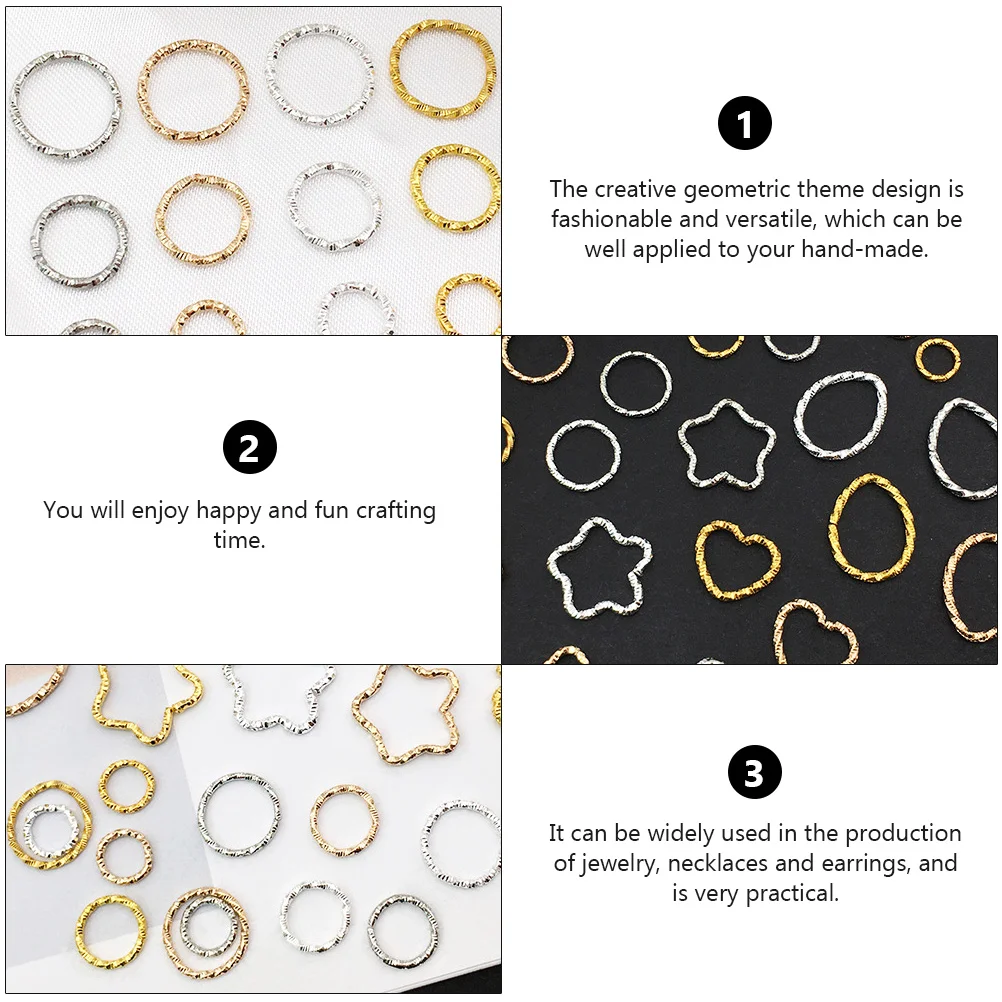 1

The creative geometric theme design is fashionable and versatile, which can be well applied to your hand-made.

2

You will enjoy happy and fun crafting time.

3

It can be widely used in the production of jewelry, necklaces and earrings, and is very practical.