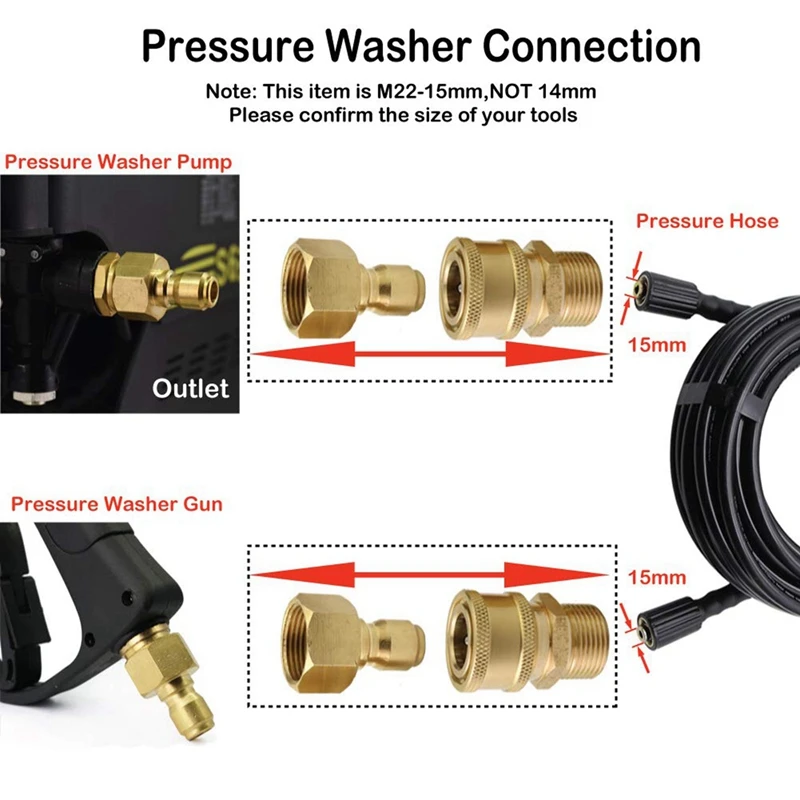 Pressure Washer Connection

Note: This item is M22-15mm,NOT 14mm
Please confirm the size of your tools

Pressure Washer Pump

Outlet

Pressure Hose

15mm

Pressure Washer Gun

15mm