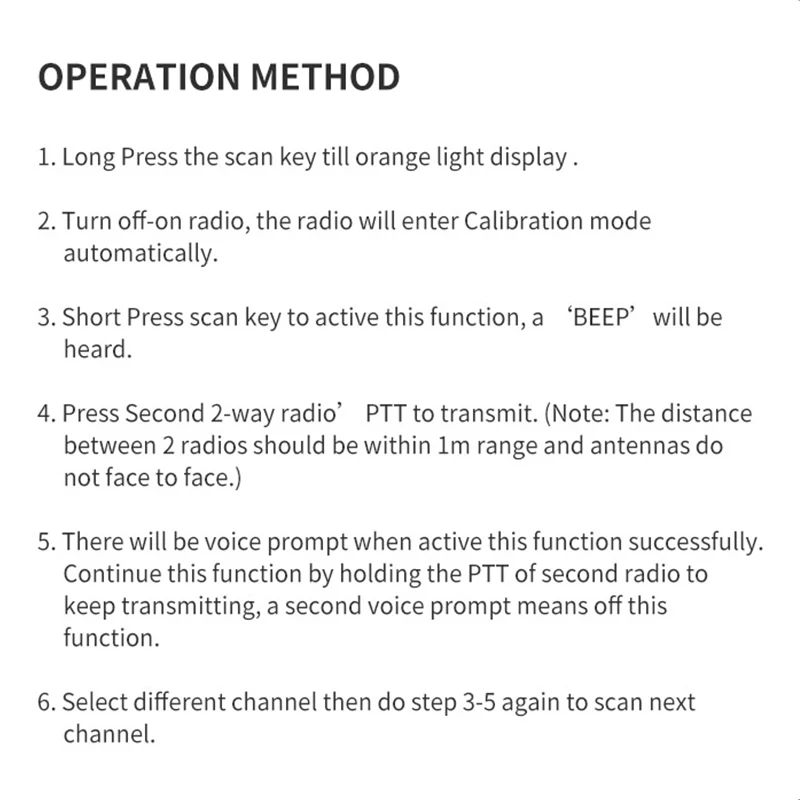 OPERATION METHOD

1. Long Press the scan key till orange light display .

2. Turn off-on radio, the radio will enter Calibration mode automatically.

3. Short Press scan key to active this function, a ‘BEEP’ will be heard.

4. Press Second 2-way radio’ PTT to transmit. (Note: The distance between 2 radios should be within 1m range and antennas do not face to face.)

5. There will be voice prompt when active this function successfully. Continue this function by holding the PTT of second radio to keep transmitting, a second voice prompt means off this function.

6. Select different channel then do step 3-5 again to scan next channel.