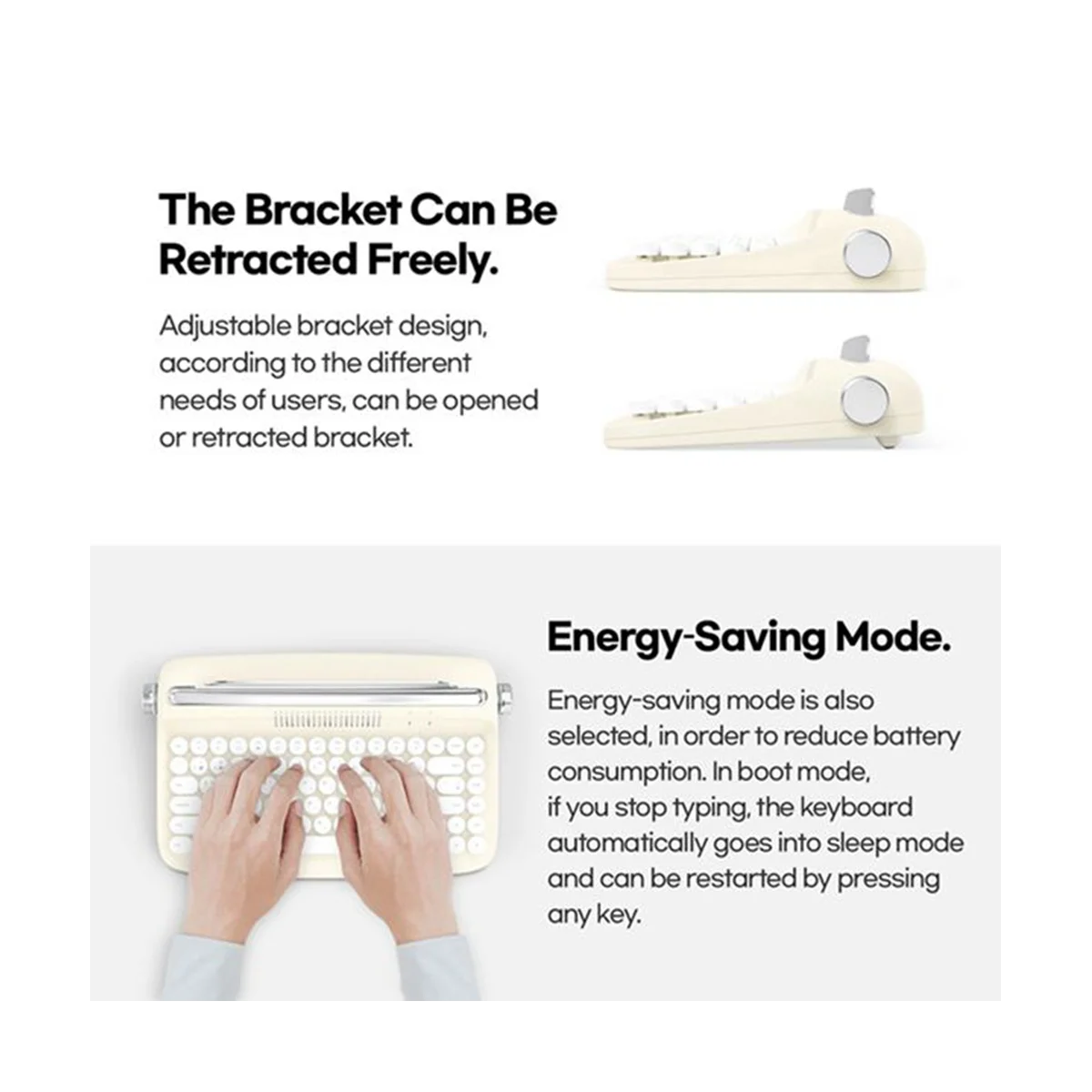 The Bracket Can Be Retracted Freely.

Adjustable bracket design, according to the different needs of users, can be opened or retracted bracket.

Energy-Saving Mode.

Energy-saving mode is also selected, in order to reduce battery consumption. In boot mode, if you stop typing, the keyboard automatically goes into sleep mode and can be restarted by pressing any key.