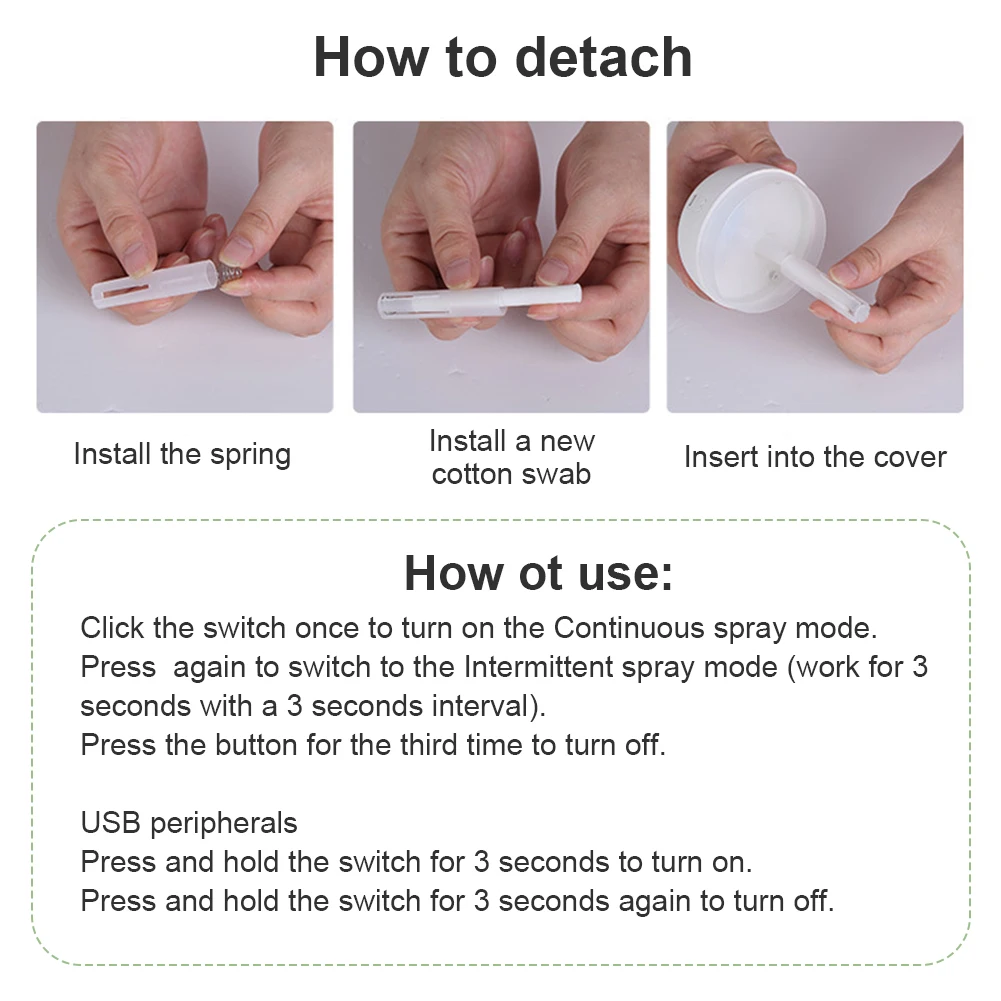 How to detach

Install the spring

Install a new cotton swab

Insert into the cover

How ot use:

Click the switch once to turn on the Continuous spray mode.
Press  again to switch to the Intermittent spray mode (work for 3 seconds with a 3 seconds interval).
Press the button for the third time to turn off.

USB peripherals
Press and hold the switch for 3 seconds to turn on.
Press and hold the switch for 3 seconds again to turn off.