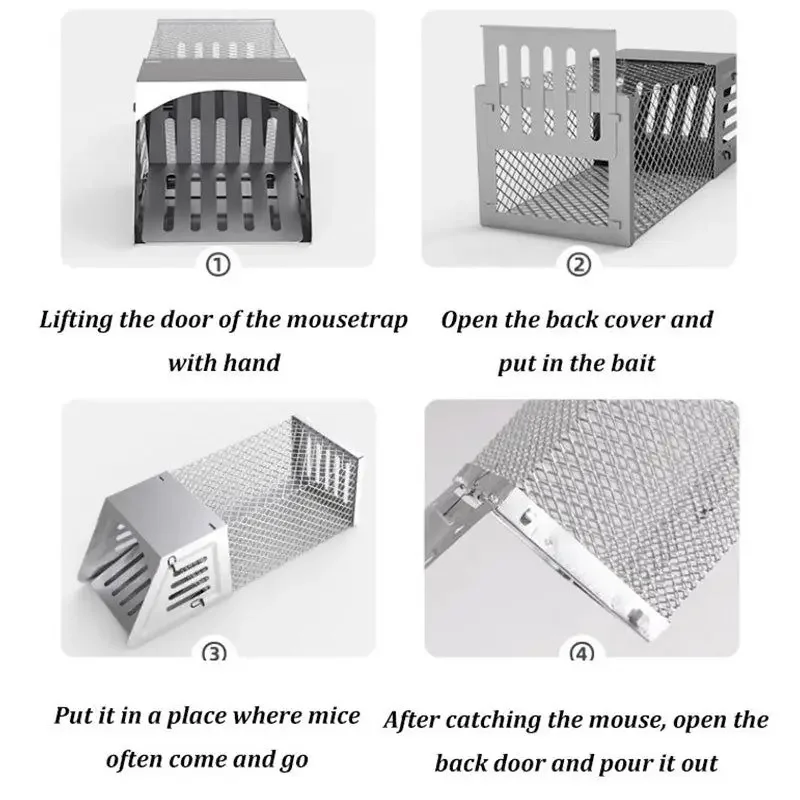 ①

Lifting the door of the mousetrap with hand

②

Open the back cover and put in the bait

③

Put it in a place where mice often come and go

④

After catching the mouse, open the back door and pour it out