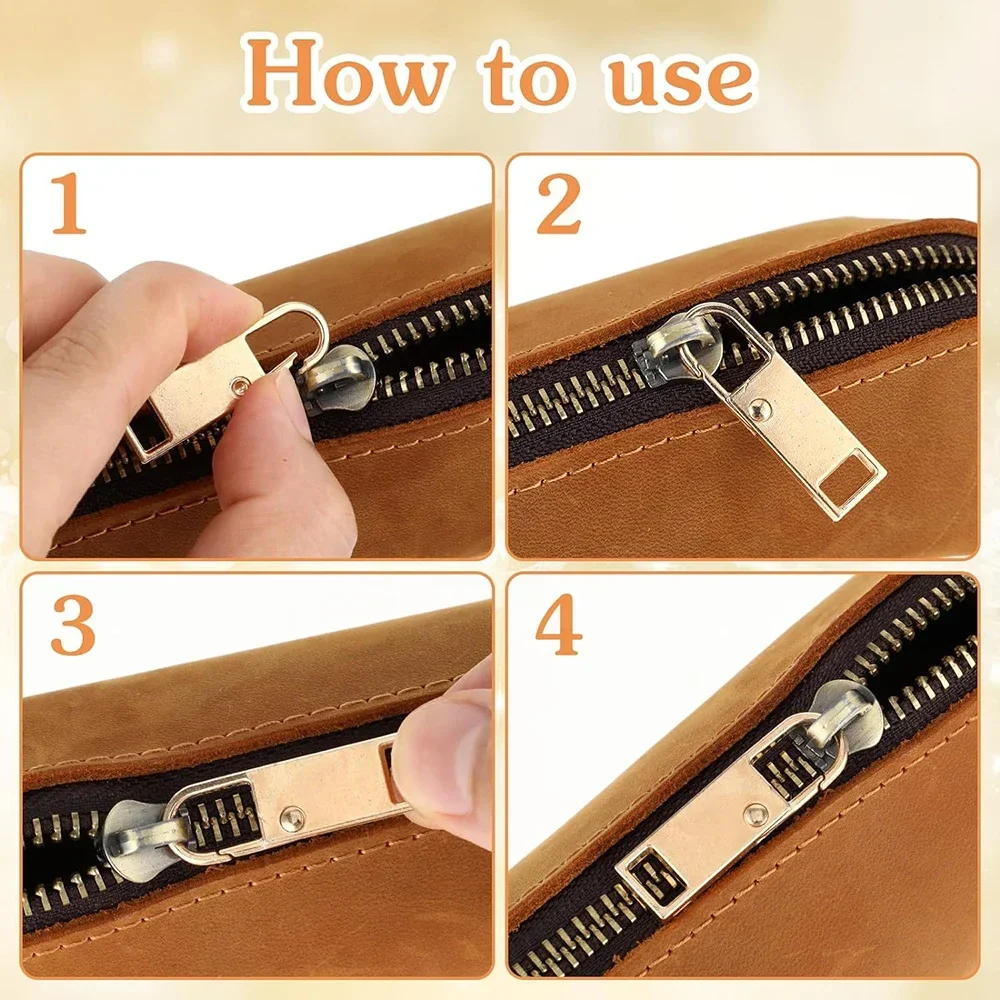 How to use

1

2

3

4