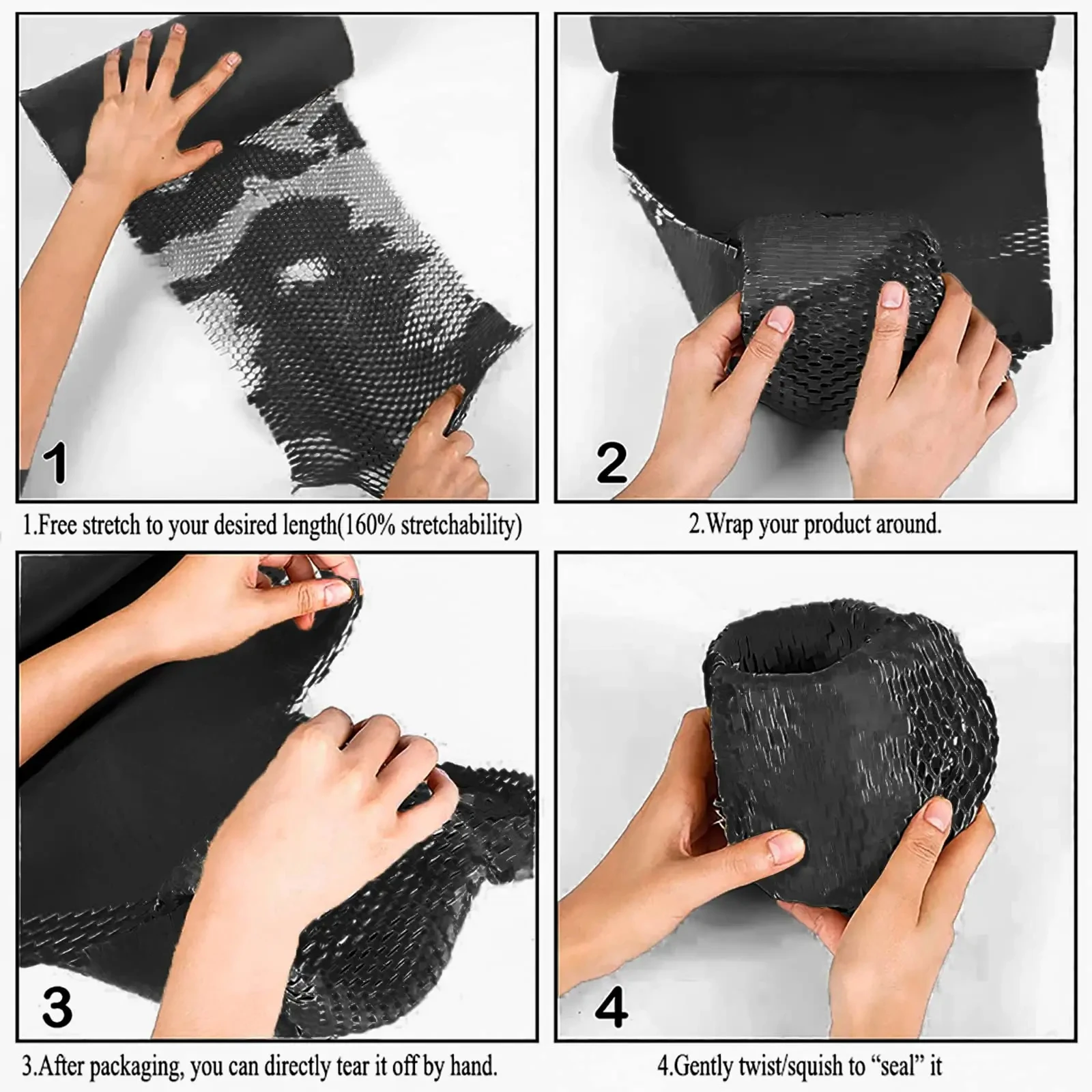 1

1.Free stretch to your desired length(160% stretchability)

2

2.Wrap your product around.

3

3.After packaging, you can directly tear it off by hand.

4

4.Gently twist/squish to “seal” it