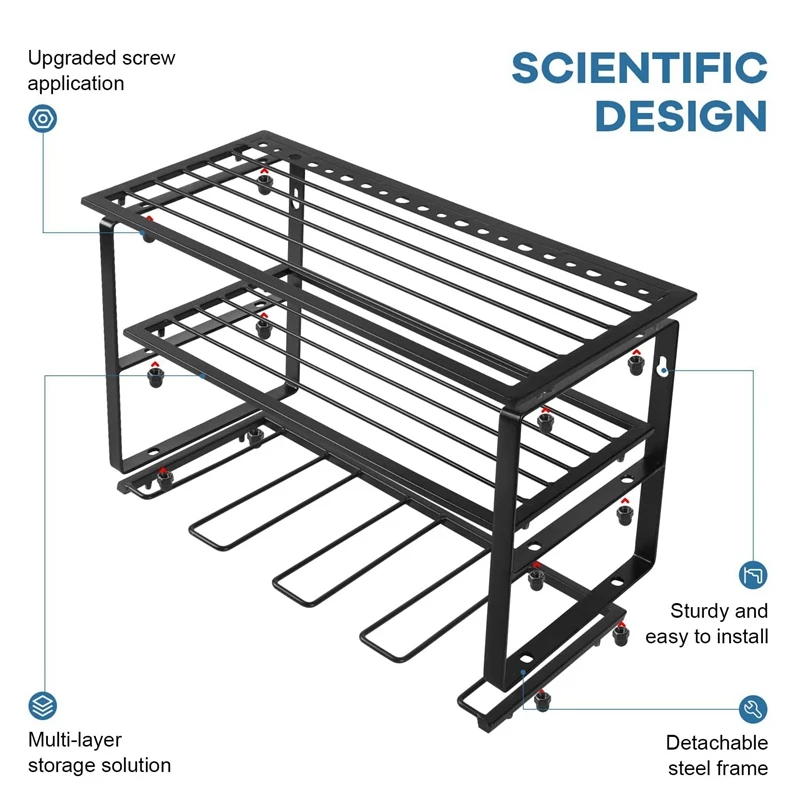 Upgraded screw application

SCIENTIFIC DESIGN

Sturdy and easy to install

Multi-layer storage solution

Detachable steel frame