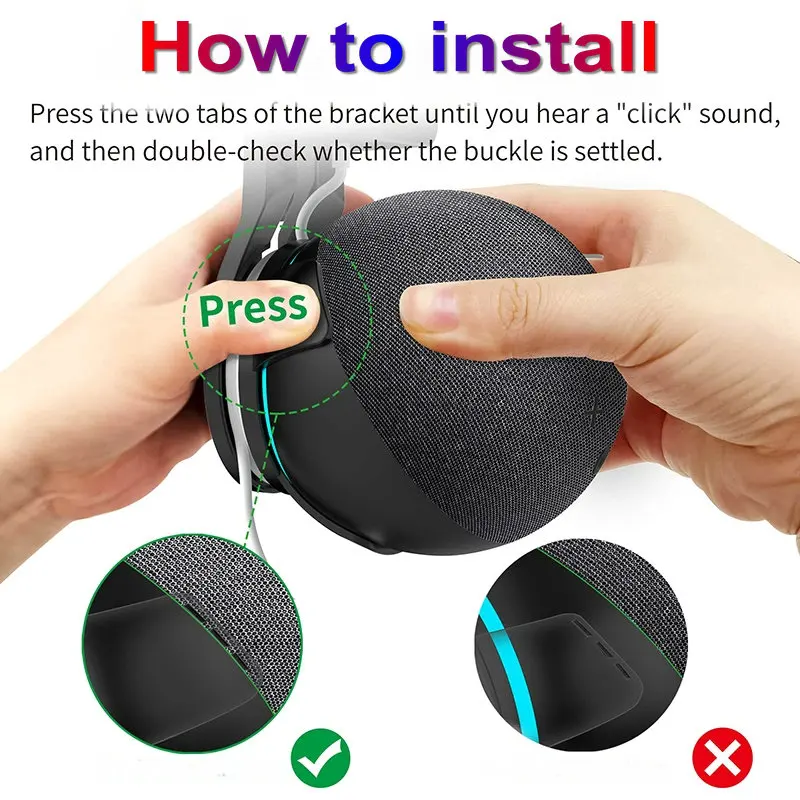 How to install

Press the two tabs of the bracket until you hear a "click" sound, and then double-check whether the buckle is settled.

Press