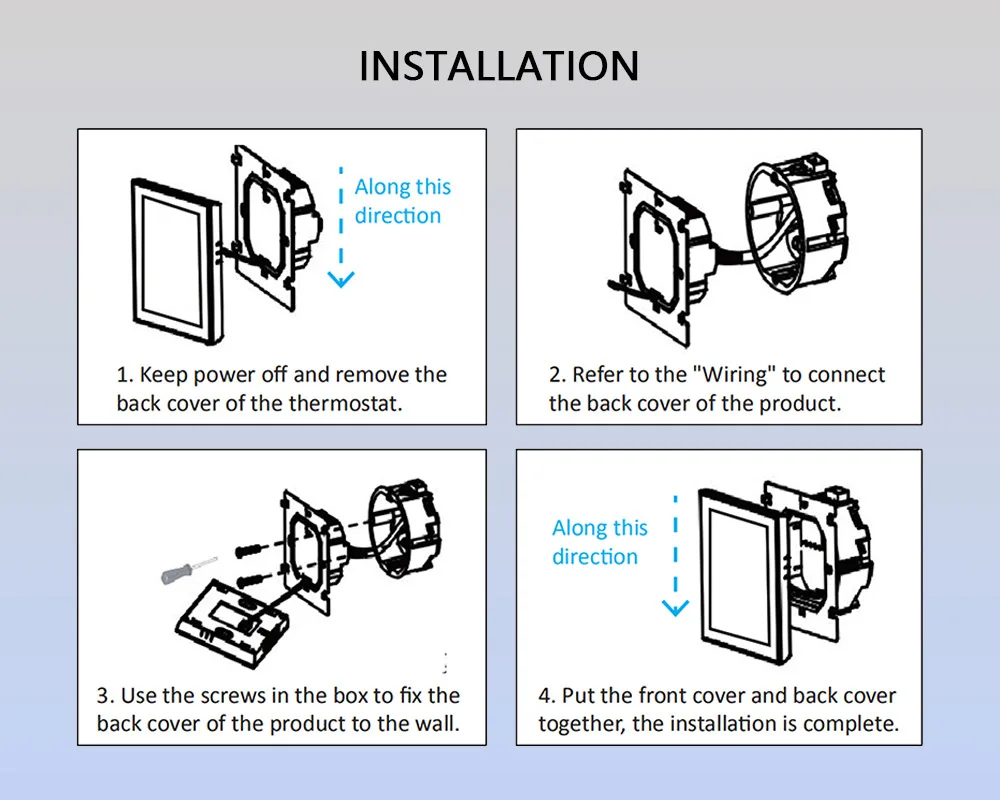 INSTALLATION

Along this direction

1. Keep power off and remove the back cover of the thermostat.

2. Refer to the "Wiring" to connect the back cover of the product.

3. Use the screws in the box to fix the back cover of the product to the wall.

Along this direction

4. Put the front cover and back cover together, the installation is complete.