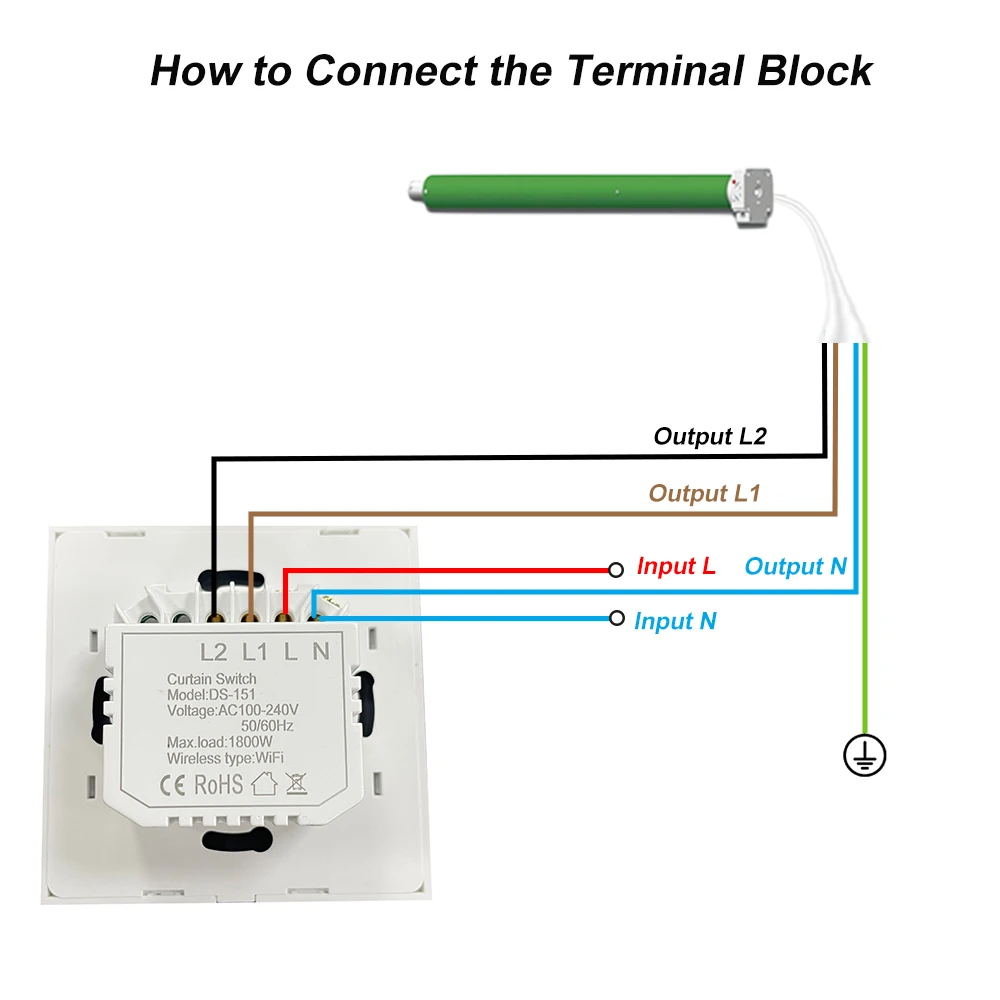 How to Connect the Terminal Block

Output L2

Output L1

Input L

Output N

Input N

L2 L1 L N

Curtain Switch
Model:DS-151
Voltage:AC100-240V
50/60Hz
Max.load:1800W
Wireless type:WiFi

CE RoHS