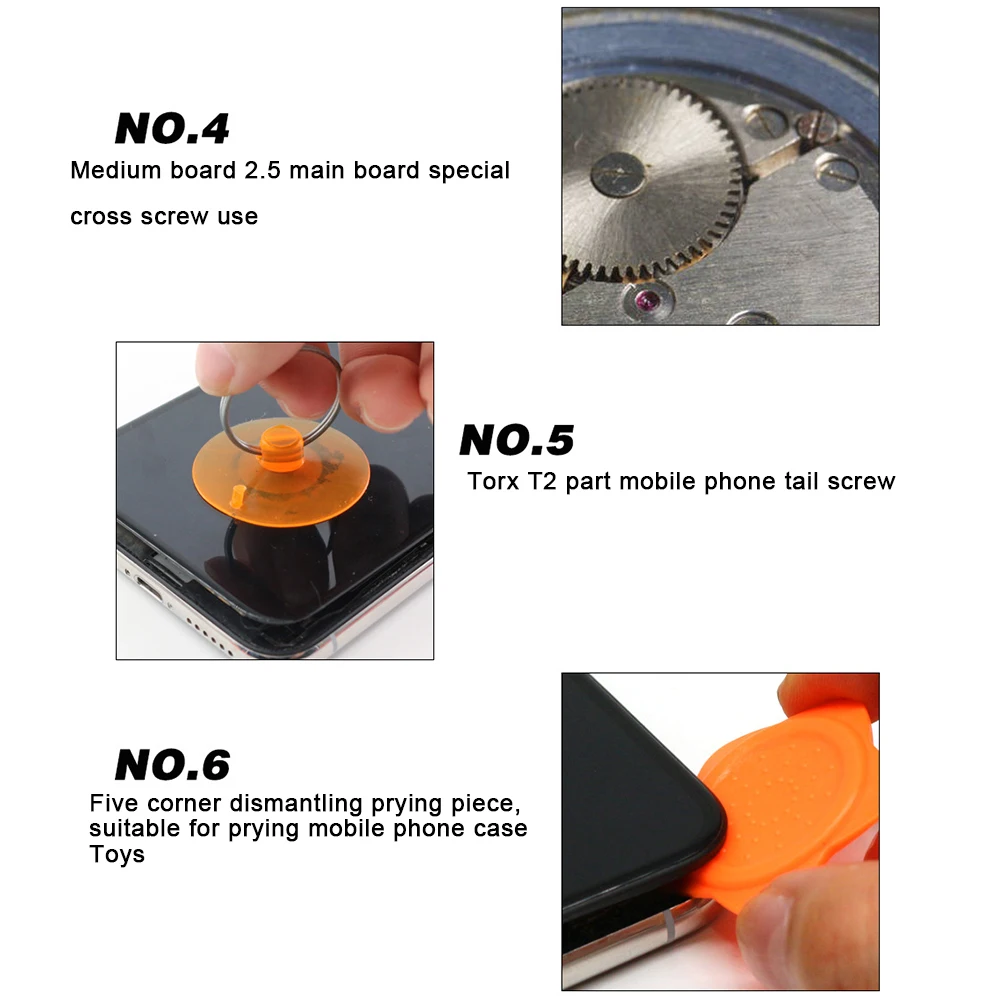 NO.4
Medium board 2.5 main board special cross screw use

NO.5
Torx T2 part mobile phone tail screw

NO.6
Five corner dismantling prying piece, suitable for prying mobile phone case Toys