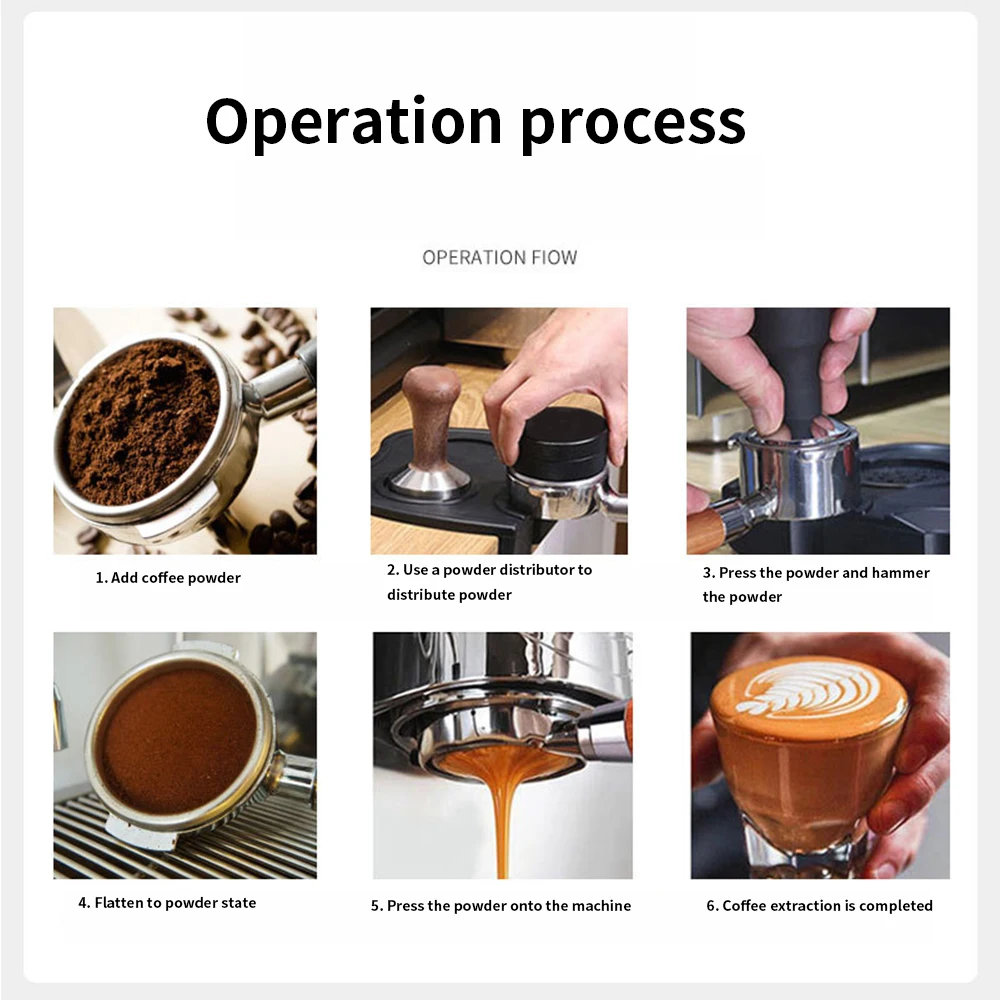 Operation process

OPERATION FIOW

1. Add coffee powder

2. Use a powder distributor to distribute powder

3. Press the powder and hammer the powder

4. Flatten to powder state

5. Press the powder onto the machine

6. Coffee extraction is completed