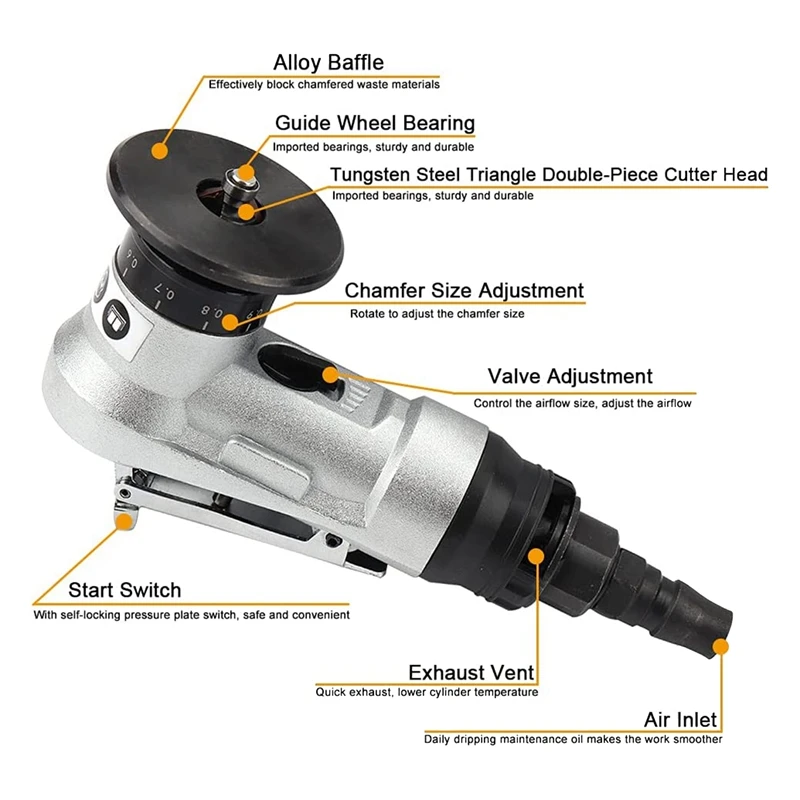 Alloy Baffle
Effectively block chamfered waste materials

Guide Wheel Bearing
Imported bearings, sturdy and durable

Tungsten Steel Triangle Double-Piece Cutter Head
Imported bearings, sturdy and durable

0.6
0.7
0.8

Chamfer Size Adjustment
Rotate to adjust the chamfer size

Valve Adjustment
Control the airflow size, adjust the airflow

Start Switch
With self-locking pressure plate switch, safe and convenient

Exhaust Vent
Quick exhaust, lower cylinder temperature

Air Inlet
Daily dripping maintenance oil makes the work smoother