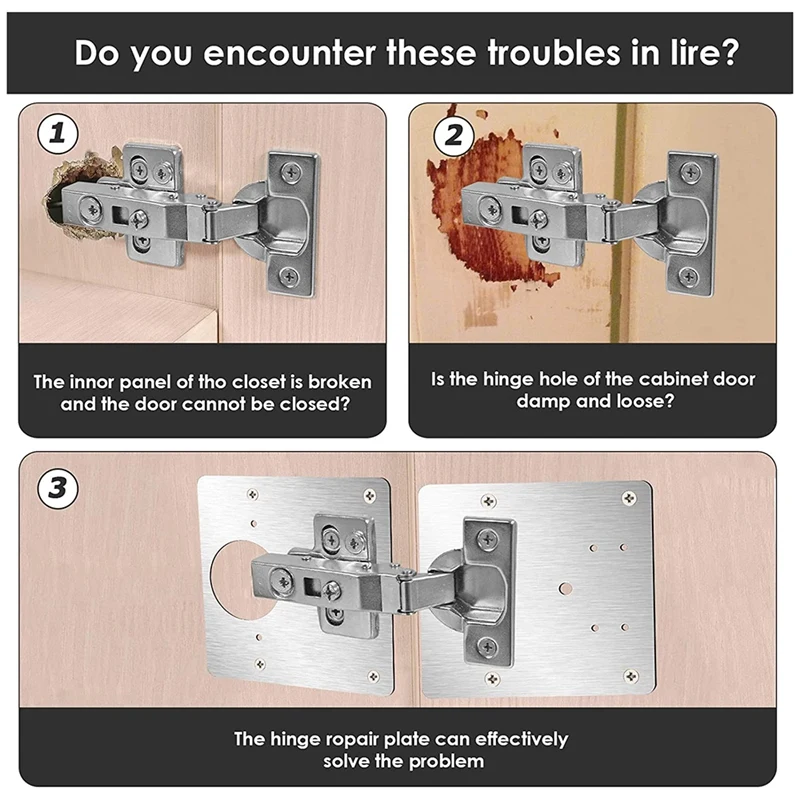 Do you encounter these troubles in lire?

1

The innor panel of tho closet is broken and the door cannot be closed?

2

Is the hinge hole of the cabinet door damp and loose?

3

The hinge ropair plate can effectively solve the problem