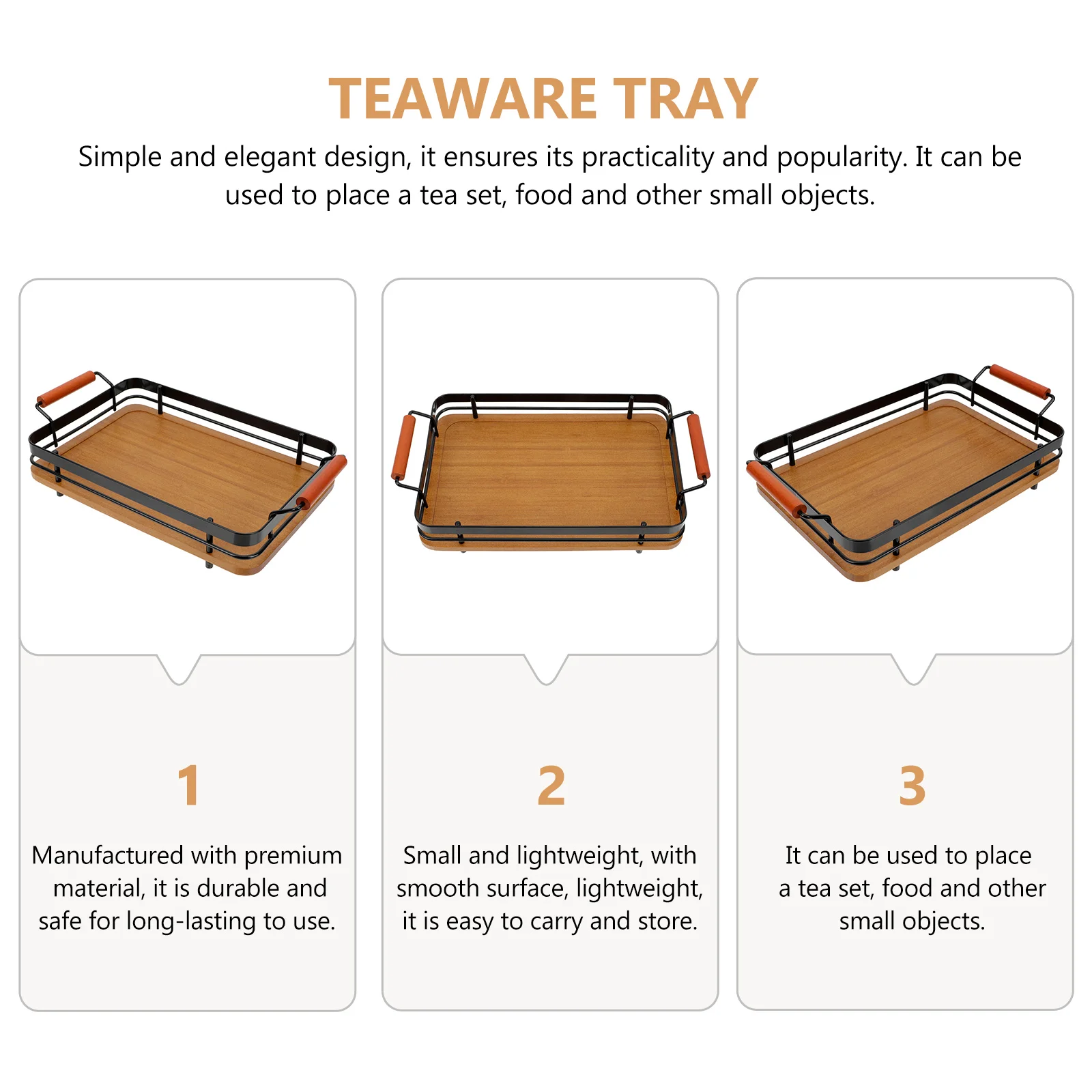 TEAWARE TRAY

Simple and elegant design, it ensures its practicality and popularity. It can be used to place a tea set, food and other small objects.

1

Manufactured with premium material, it is durable and safe for long-lasting to use.

2

Small and lightweight, with smooth surface, lightweight, it is easy to carry and store.

3

It can be used to place a tea set, food and other small objects.