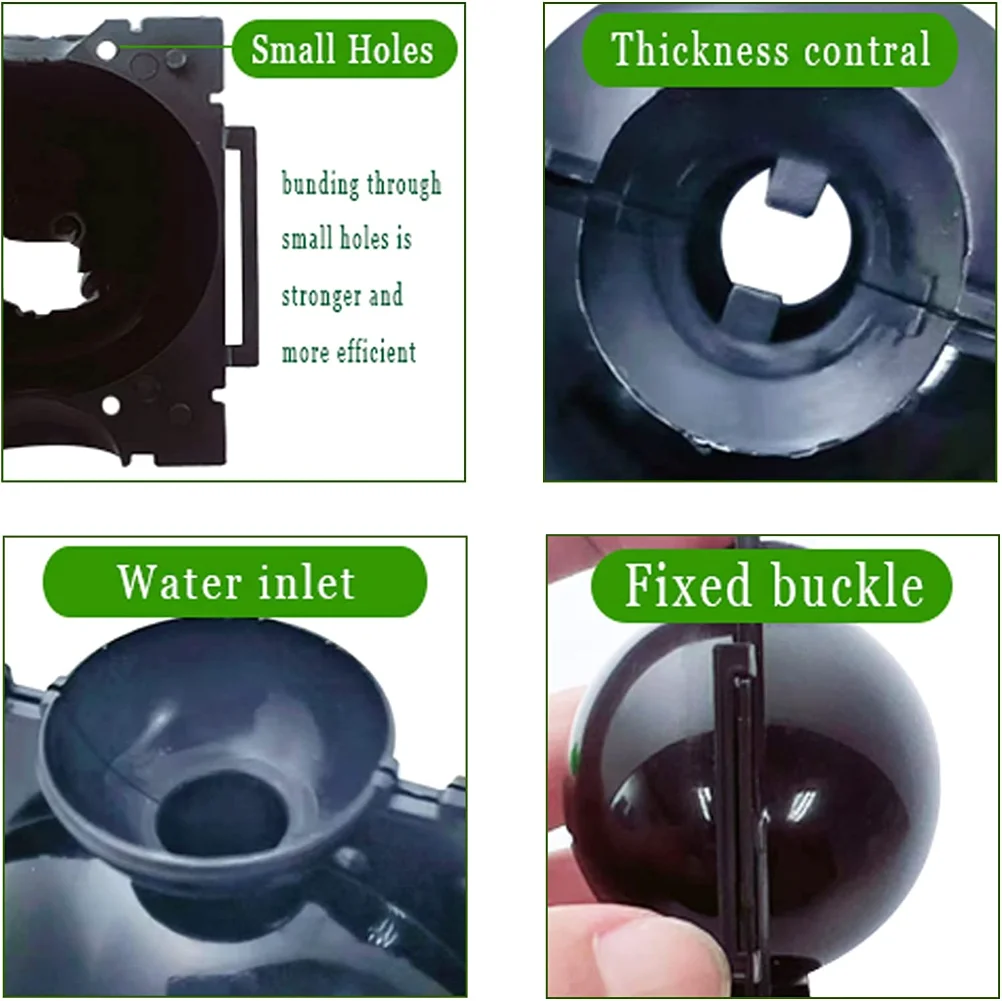 Small Holes

bunding through small holes is stronger and more efficient

Thickness contral

Water inlet

Fixed buckle