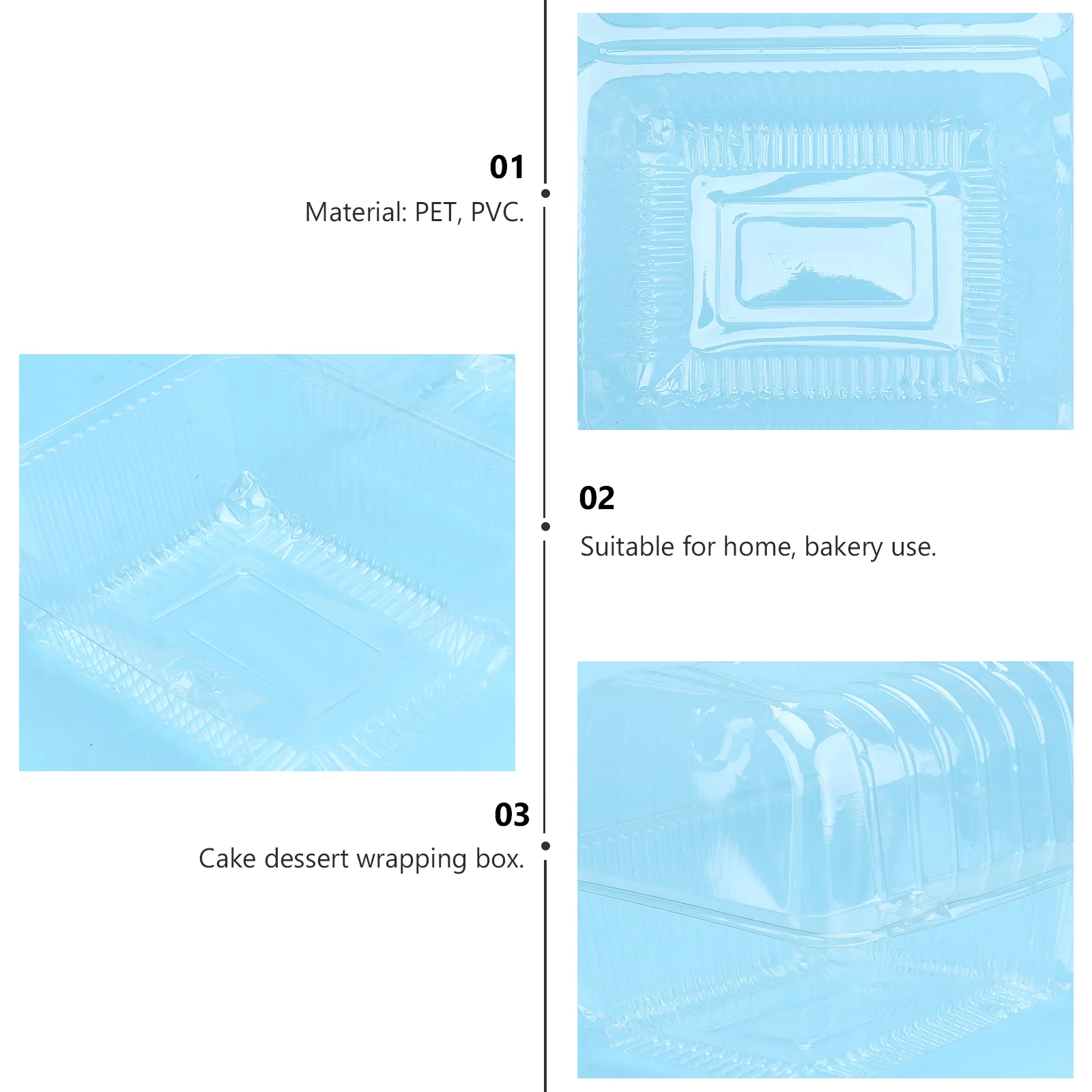 01
Material: PET, PVC.

02
Suitable for home, bakery use.

03
Cake dessert wrapping box.