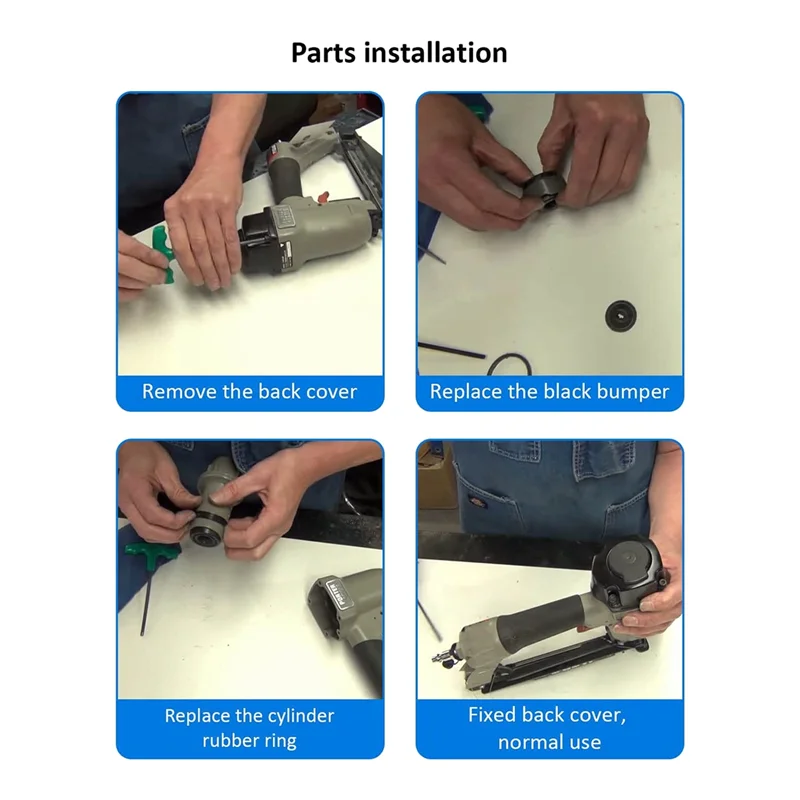 Parts installation

Remove the back cover

Replace the black bumper

Replace the cylinder rubber ring

Fixed back cover, normal use