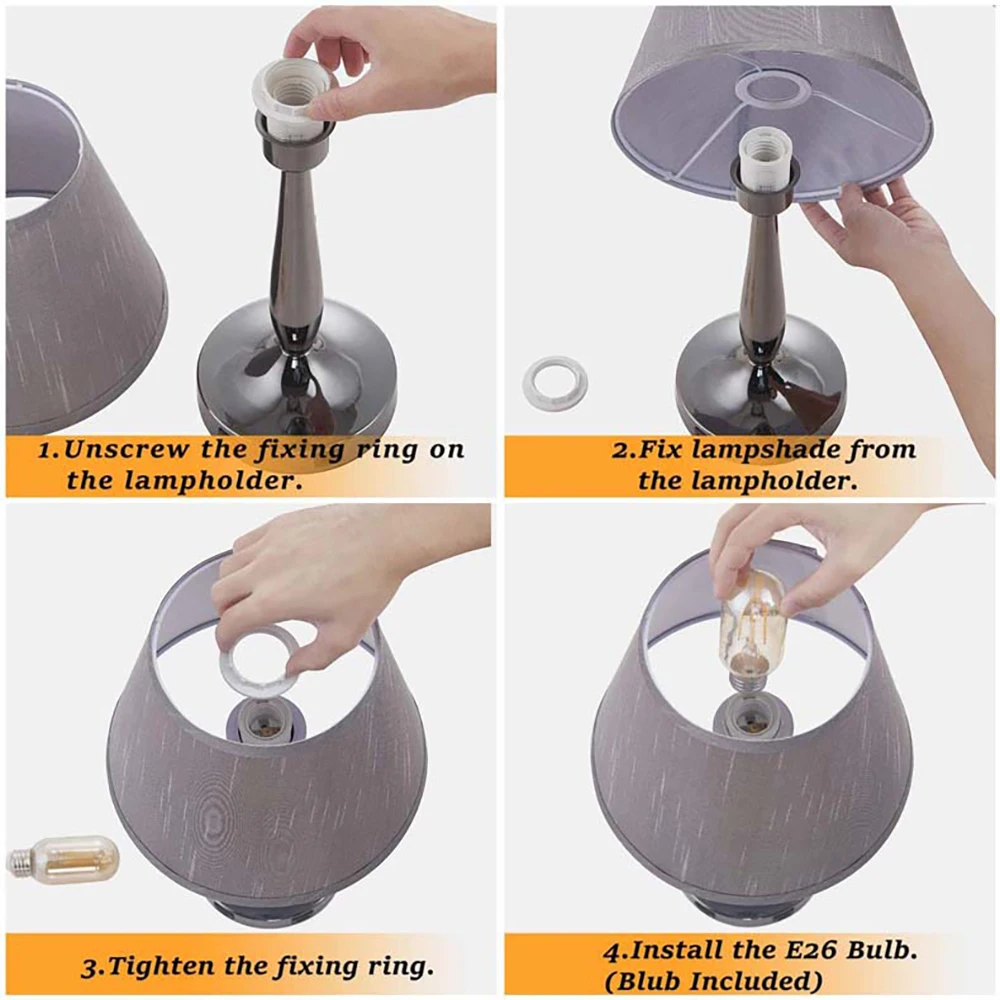 1.Unscrew the fixing ring on the lampholder.

2.Fix lampshade from the lampholder.

3.Tighten the fixing ring.

4.Install the E26 Bulb. (Blub Included)