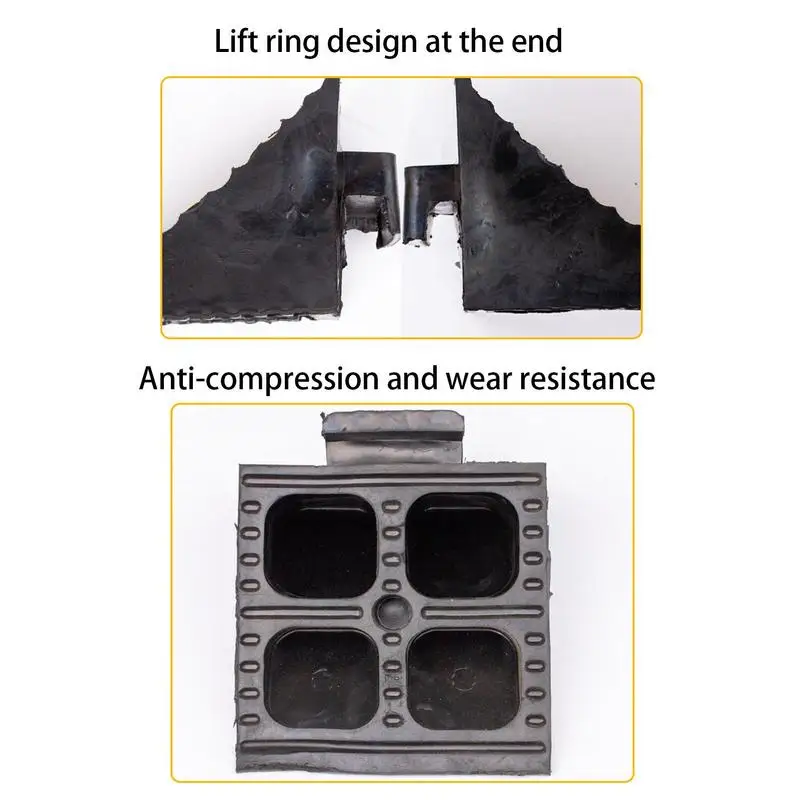 Lift ring design at the end

Anti-compression and wear resistance