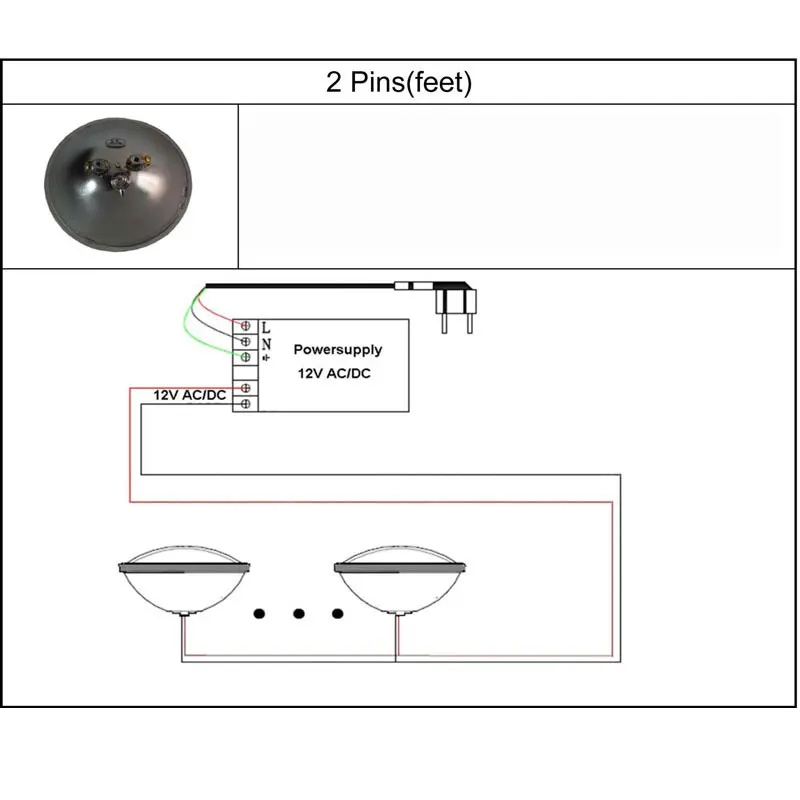 2 Pins(feet)

L
N

Powersupply
12V AC/DC

12V AC/DC