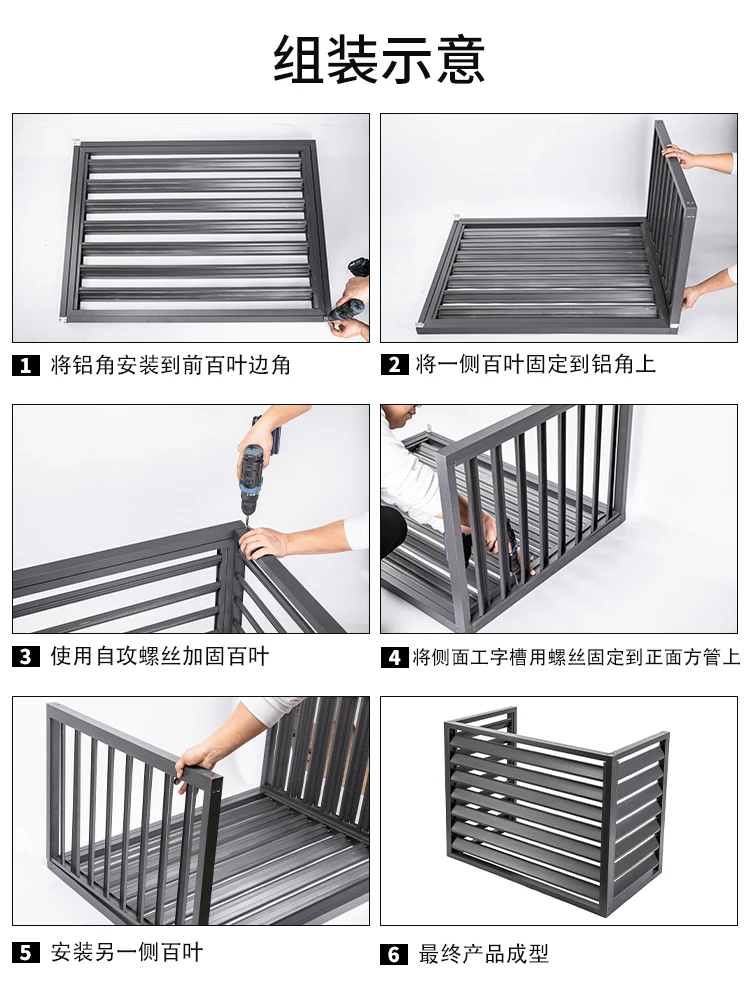 组装示意

1 将铝角安装到前百叶边角

2 将一侧百叶固定到铝角上

3 使用自攻螺丝加固百叶

4 将侧面工字槽用螺丝固定到正面方管上

5 安装另一侧百叶

6 最终产品成型