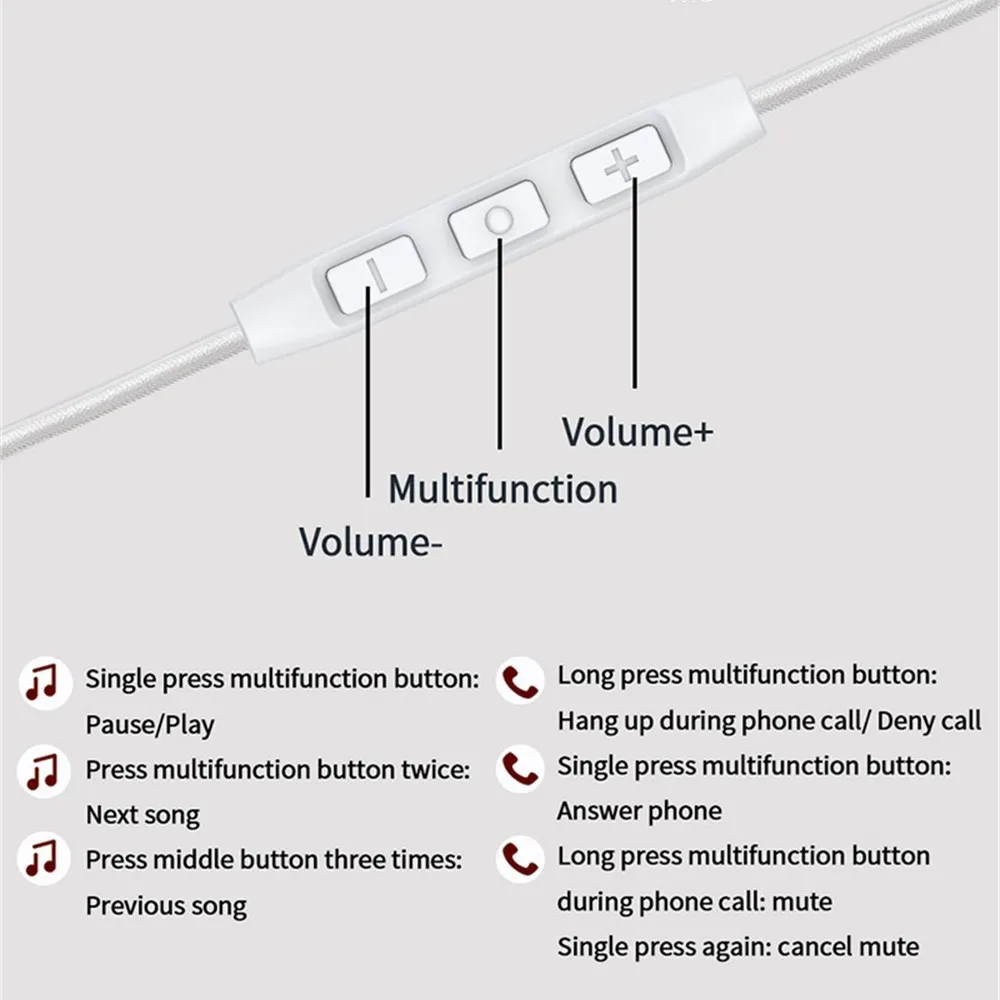 Volume+

Multifunction

Volume-

Single press multifunction button: Pause/Play

Press multifunction button twice: Next song

Press middle button three times: Previous song

Long press multifunction button: Hang up during phone call/ Deny call

Single press multifunction button: Answer phone

Long press multifunction button during phone call: mute

Single press again: cancel mute