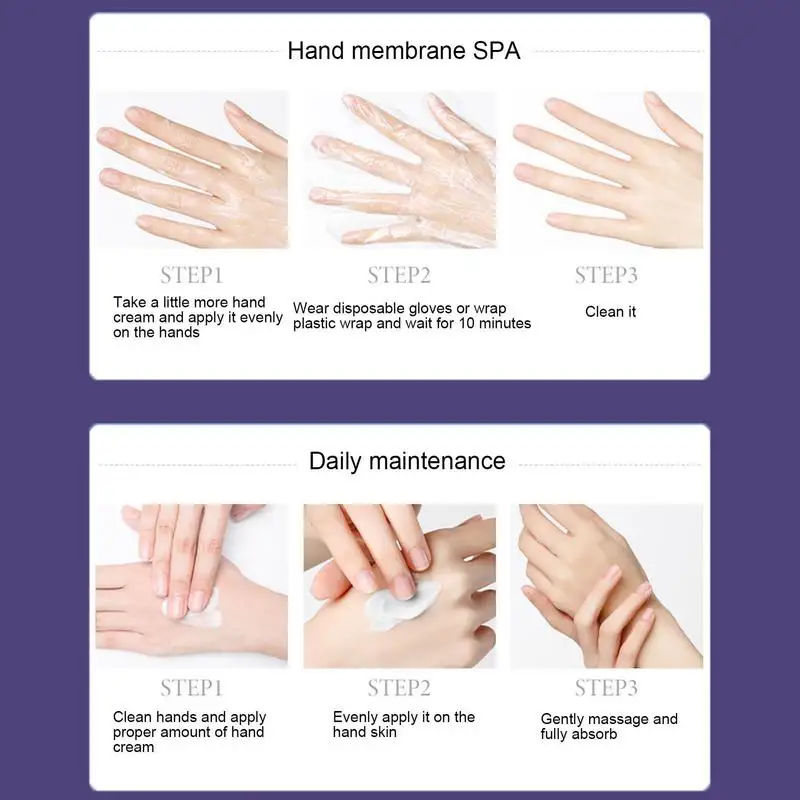 Hand membrane SPA

STEP1
Take a little more hand cream and apply it evenly on the hands

STEP2
Wear disposable gloves or wrap plastic wrap and wait for 10 minutes

STEP3
Clean it

Daily maintenance

STEP1
Clean hands and apply proper amount of hand cream

STEP2
Evenly apply it on the hand skin

STEP3
Gently massage and fully absorb