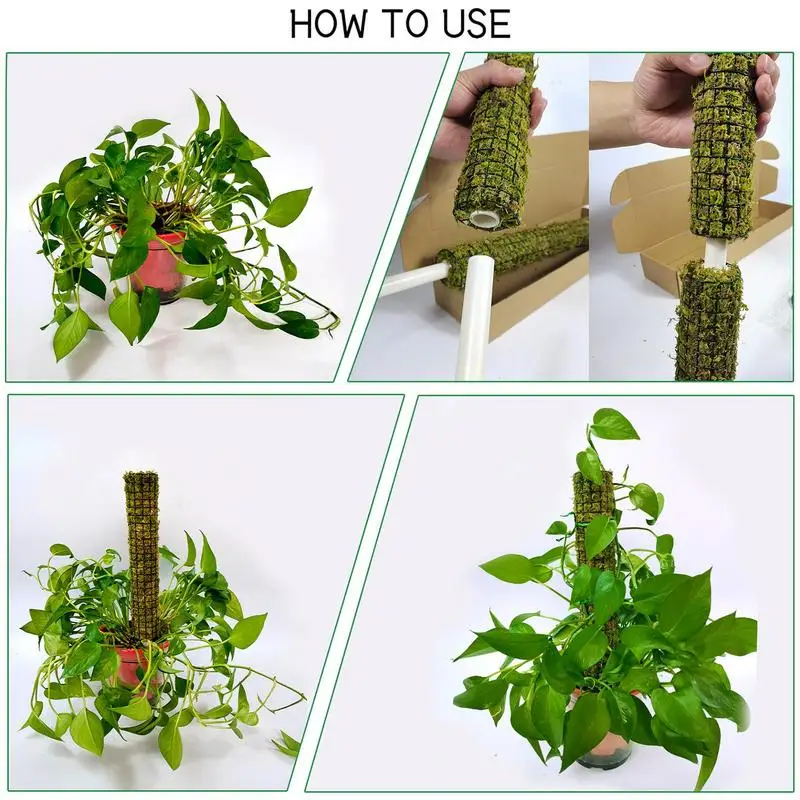 HOW TO USE