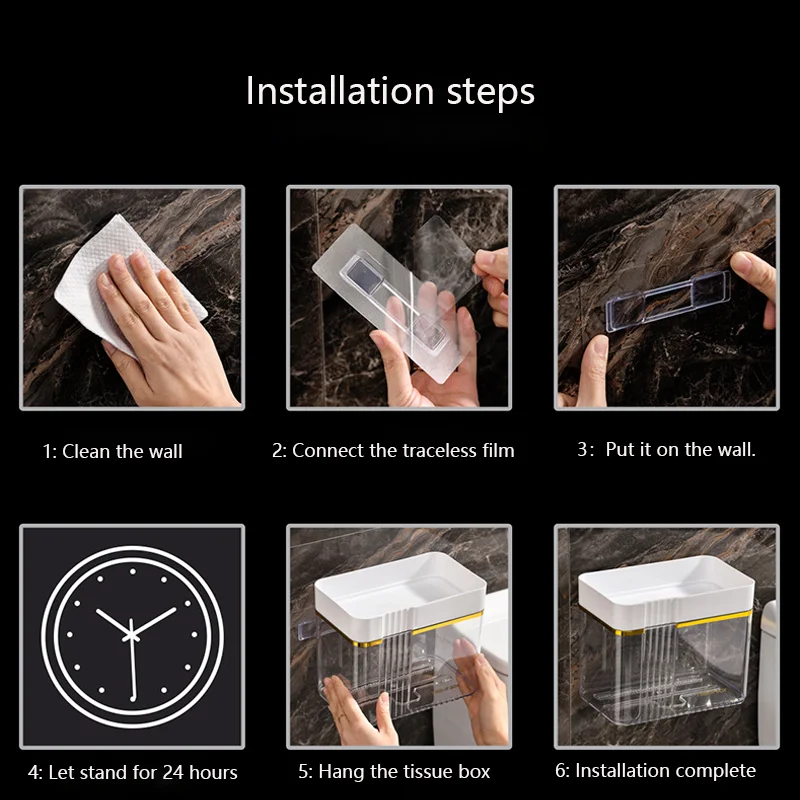 Installation steps

1: Clean the wall

2: Connect the traceless film

3: Put it on the wall.

4: Let stand for 24 hours

5: Hang the tissue box

6: Installation complete