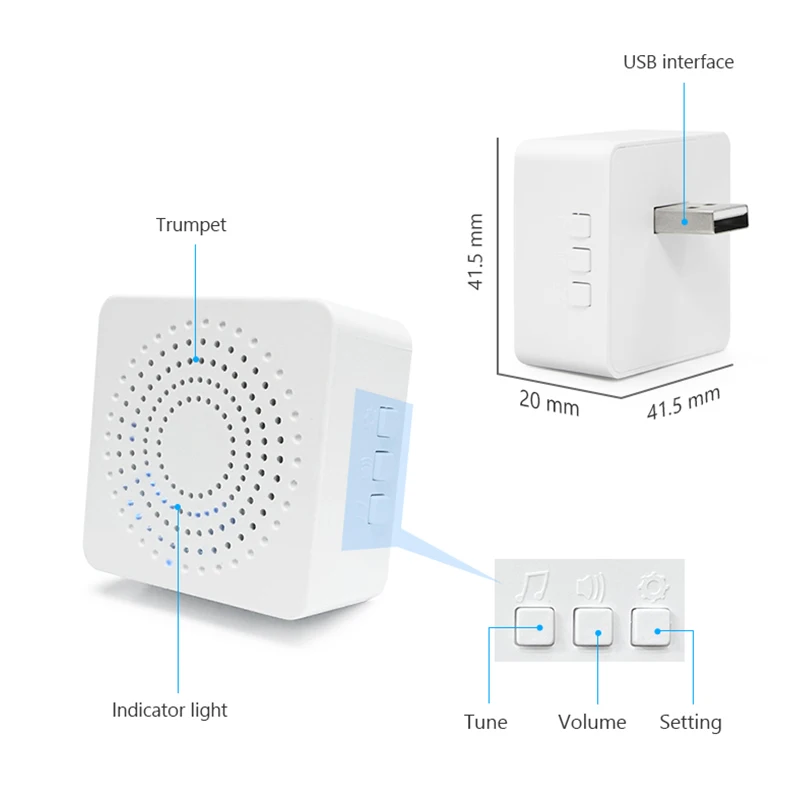 USB interface

41.5 mm

20 mm

41.5 mm

Trumpet

Indicator light

Tune

Volume

Setting