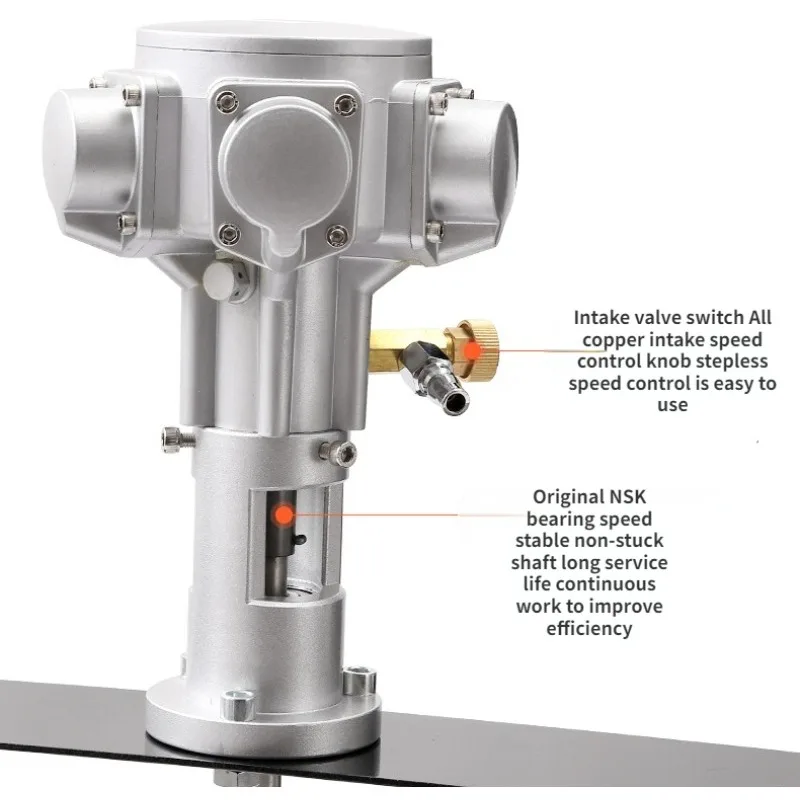 Intake valve switch All copper intake speed control knob stepless speed control is easy to use

Original NSK bearing speed stable non-stuck shaft long service life continuous work to improve efficiency